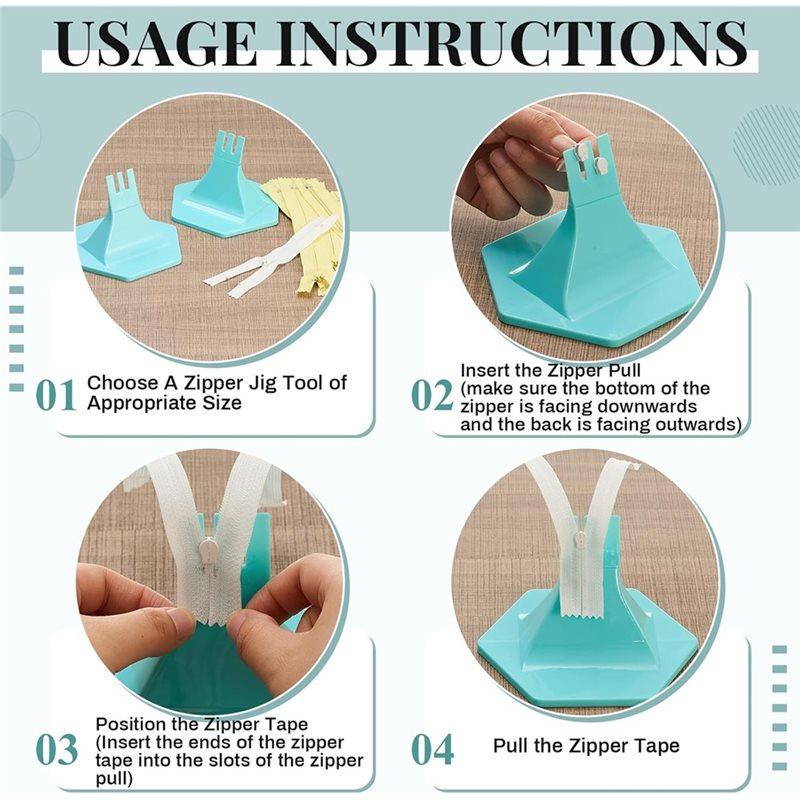 USAGE INSTRUCTIONS

01 Choose A Zipper Jig Tool of Appropriate Size

02 Insert the Zipper Pull (make sure the bottom of the zipper is facing downwards and the back is facing outwards)

03 Position the Zipper Tape (Insert the ends of the zipper tape into the slots of the zipper pull)

04 Pull the Zipper Tape