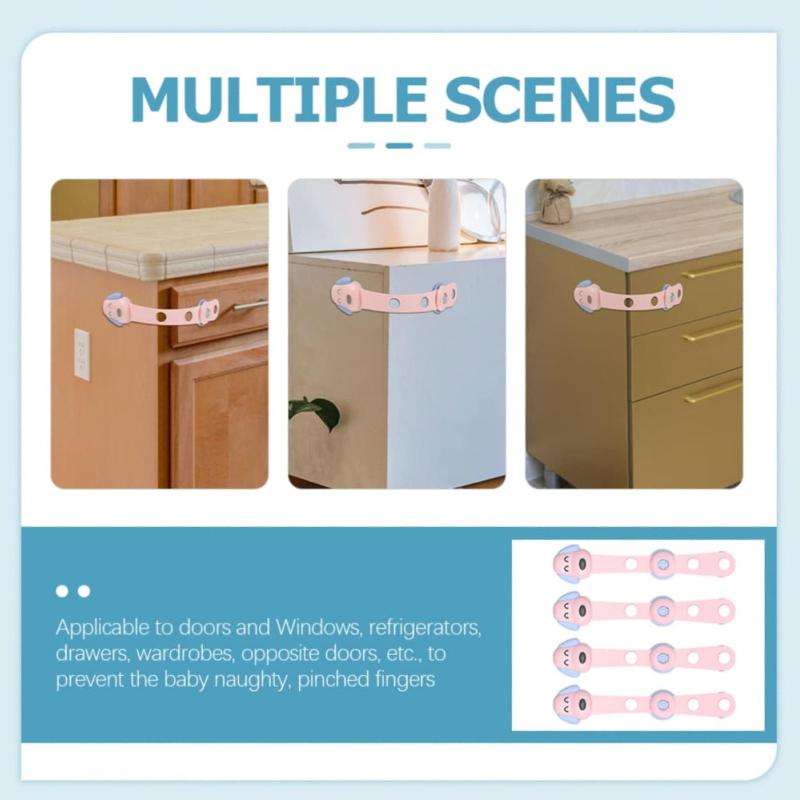 MULTIPLE SCENES

Applicable to doors and Windows, refrigerators, drawers, wardrobes, opposite doors, etc., to prevent the baby naughty, pinched fingers