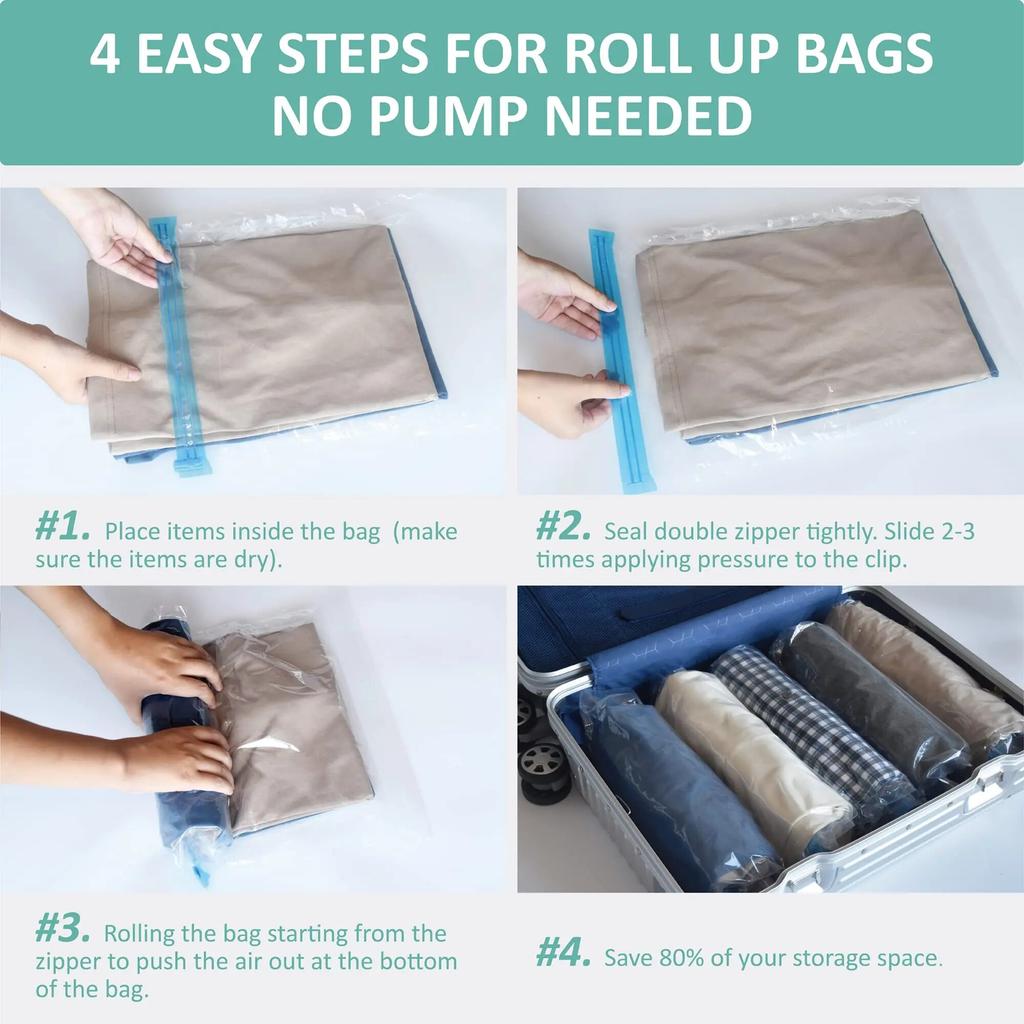 4 EASY STEPS FOR ROLL UP BAGS
NO PUMP NEEDED

#1. Place items inside the bag (make sure the items are dry).

#2. Seal double zipper tightly. Slide 2-3 times applying pressure to the clip.

#3. Rolling the bag starting from the zipper to push the air out at the bottom of the bag.

#4. Save 80% of your storage space.