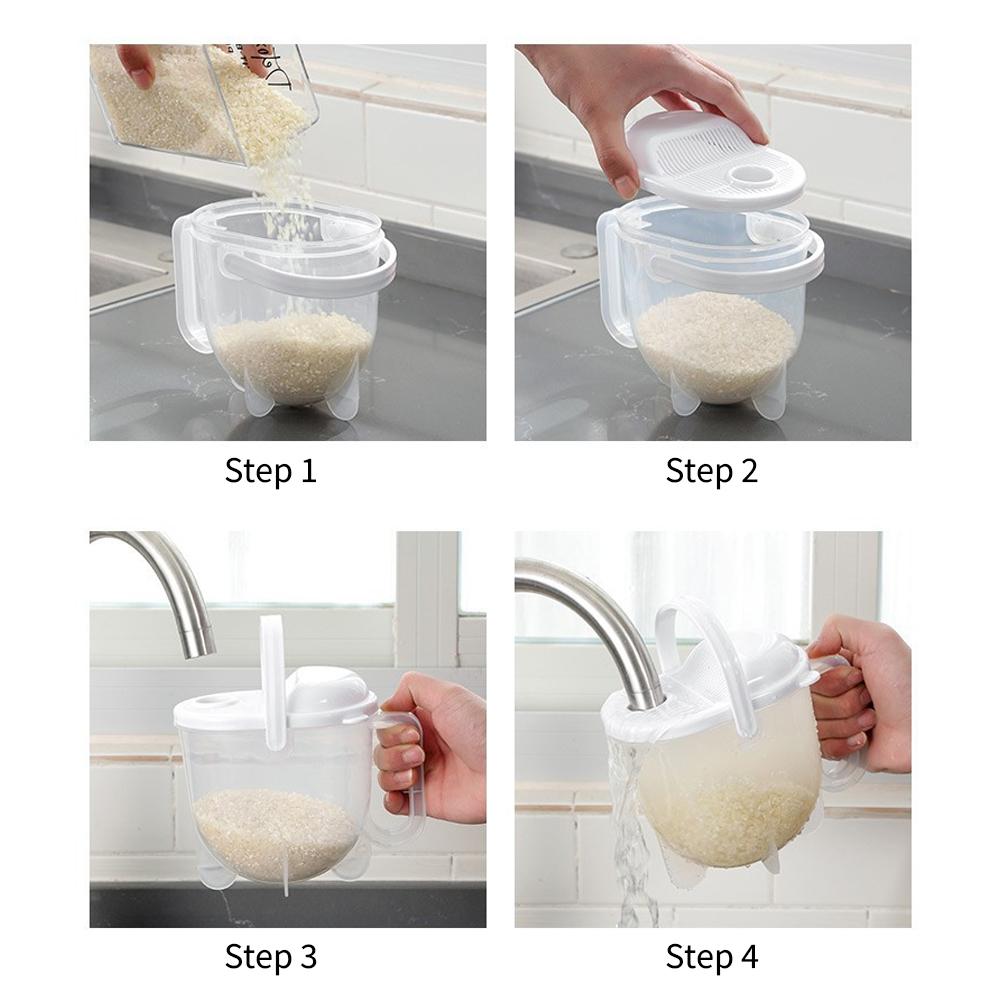 Step 1

Step 2

Step 3

Step 4