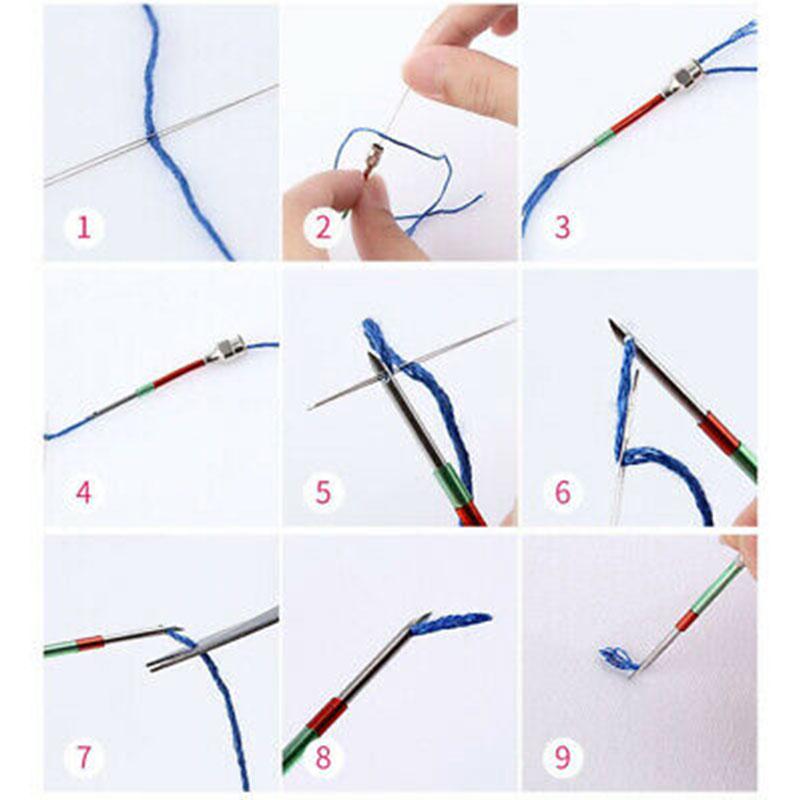 1
2
3
4
5
6
7
8
9