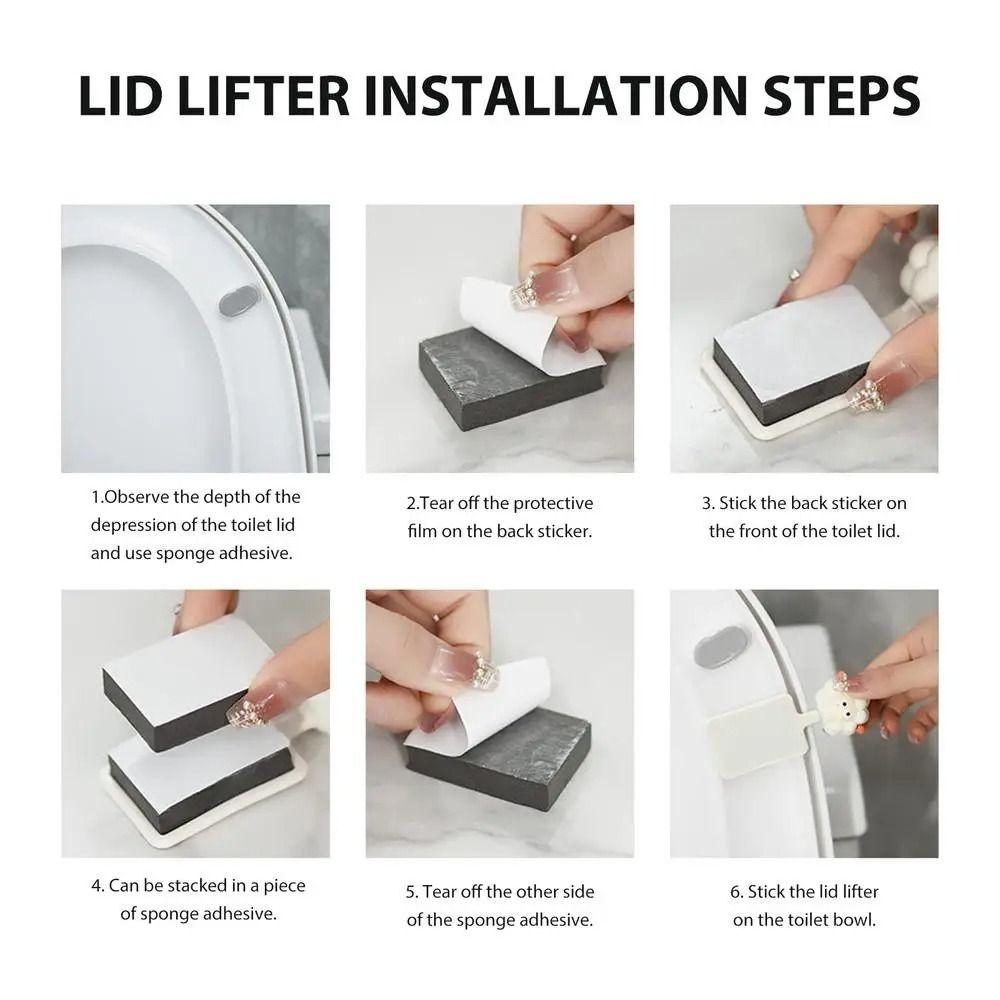 LID LIFTER INSTALLATION STEPS

1.Observe the depth of the depression of the toilet lid and use sponge adhesive.

2.Tear off the protective film on the back sticker.

3. Stick the back sticker on the front of the toilet lid.

4. Can be stacked in a piece of sponge adhesive.

5. Tear off the other side of the sponge adhesive.

6. Stick the lid lifter on the toilet bowl.