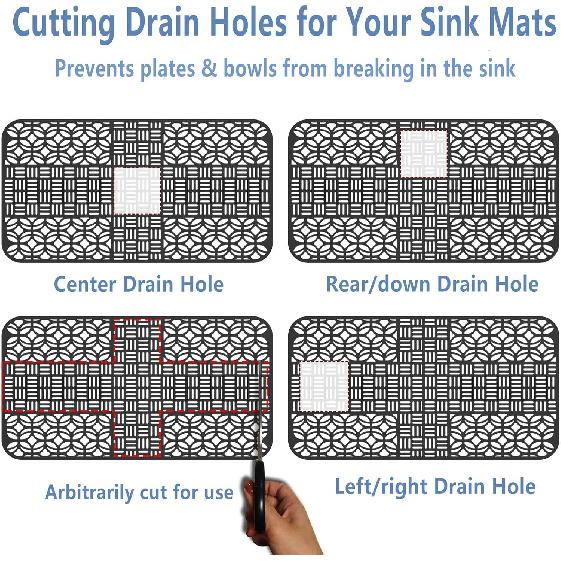 Cutting Drain Holes for Your Sink Mats

Prevents plates & bowls from breaking in the sink

Center Drain Hole

Rear/down Drain Hole

Arbitrarily cut for use

Left/right Drain Hole