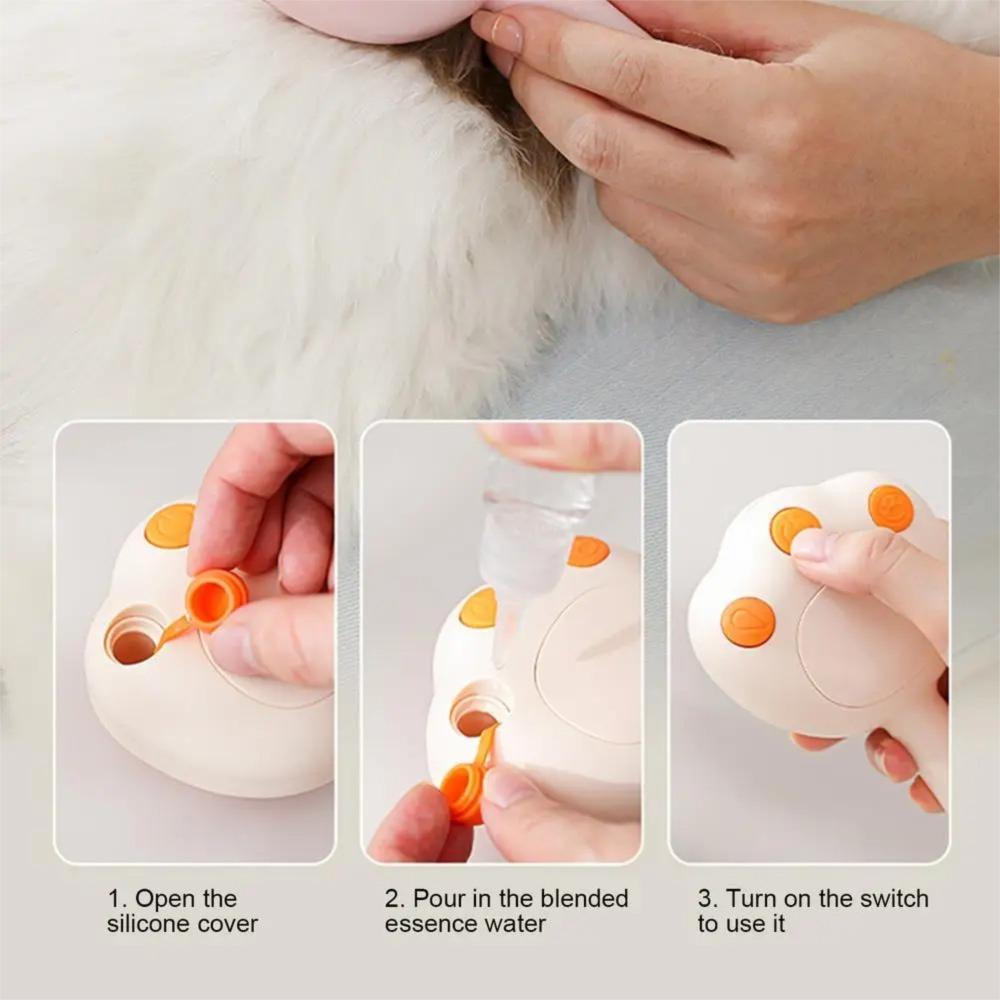 1. Open the silicone cover

2. Pour in the blended essence water

3. Turn on the switch to use it