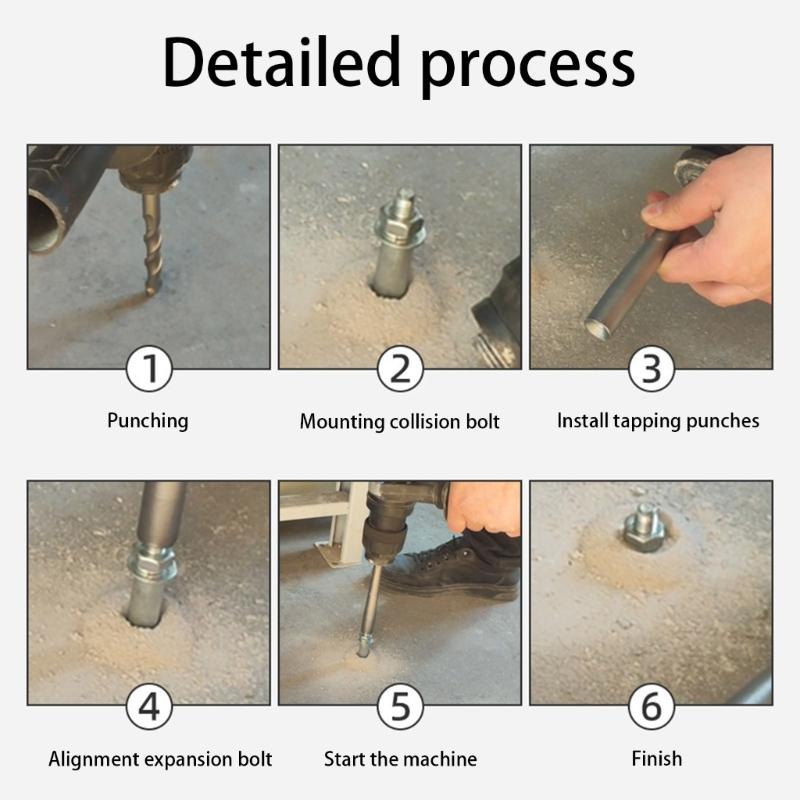 Detailed process

1
Punching

2
Mounting collision bolt

3
Install tapping punches

4
Alignment expansion bolt

5
Start the machine

6
Finish