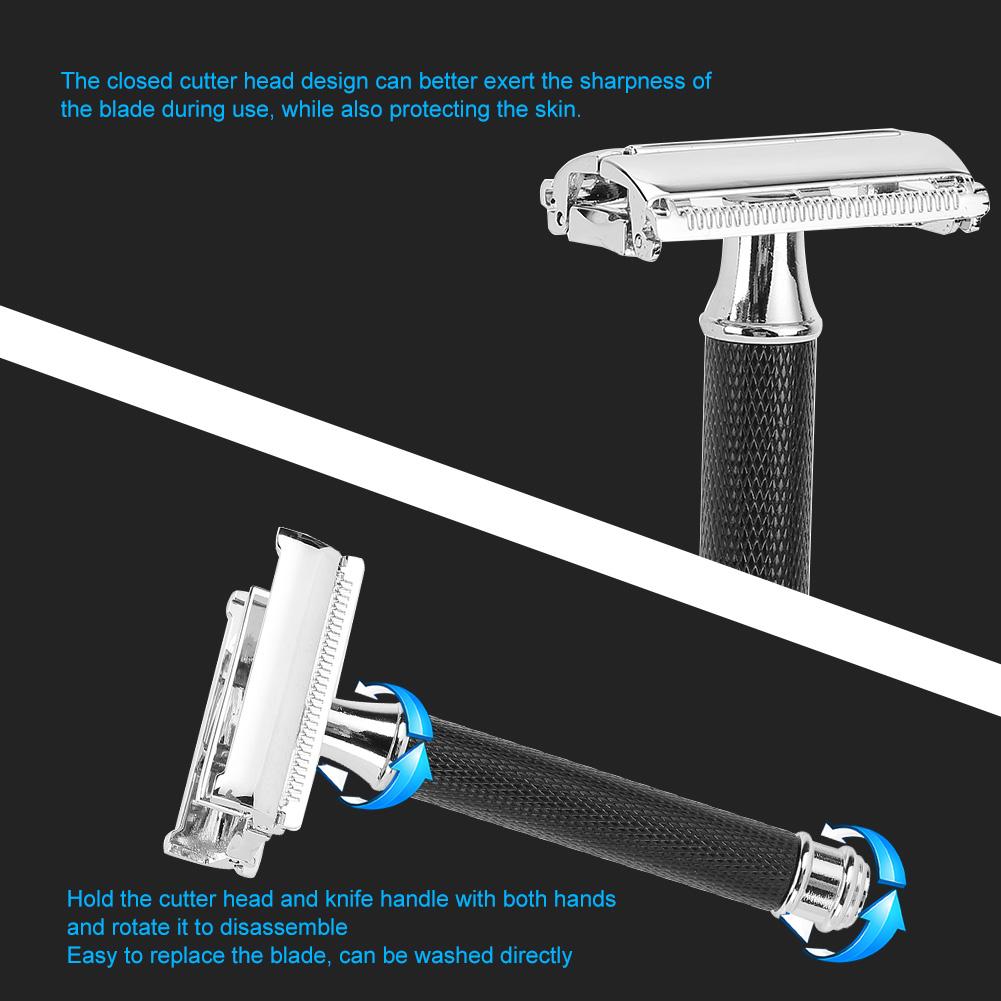 The closed cutter head design can better exert the sharpness of the blade during use, while also protecting the skin.

Hold the cutter head and knife handle with both hands and rotate it to disassemble
Easy to replace the blade, can be washed directly