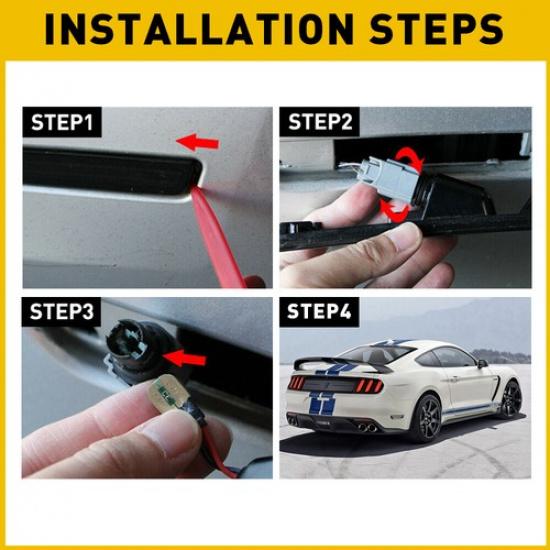 INSTALLATION STEPS

STEP1

STEP2

STEP3

STEP4