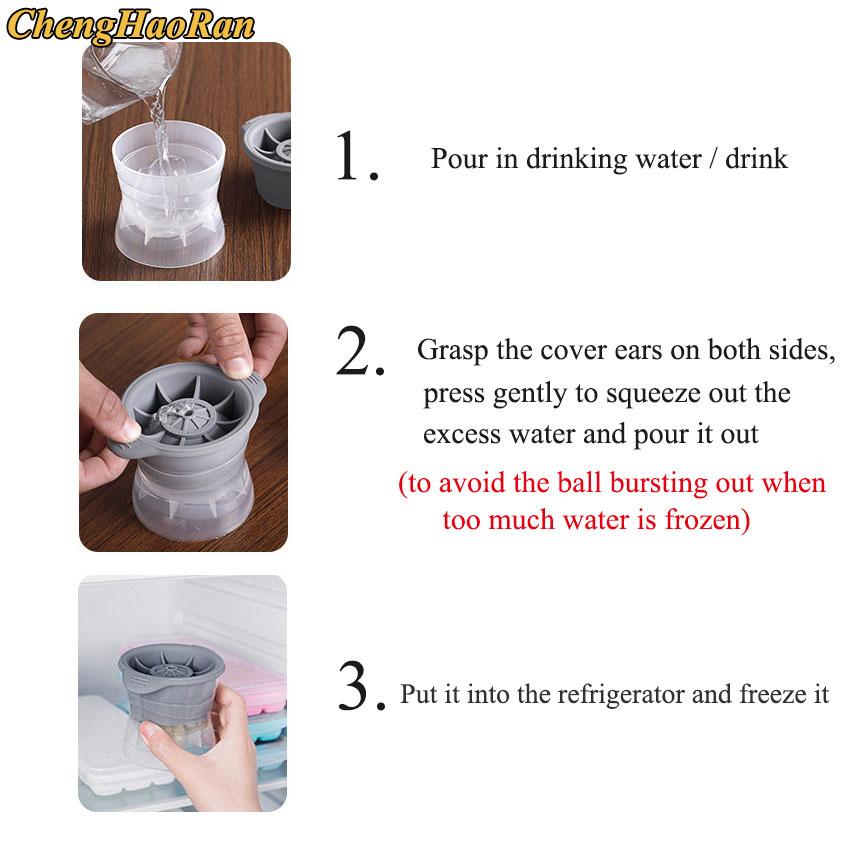 ChengHaoRan

1. Pour in drinking water / drink

2. Grasp the cover ears on both sides, press gently to squeeze out the excess water and pour it out
(to avoid the ball bursting out when too much water is frozen)

3. Put it into the refrigerator and freeze it