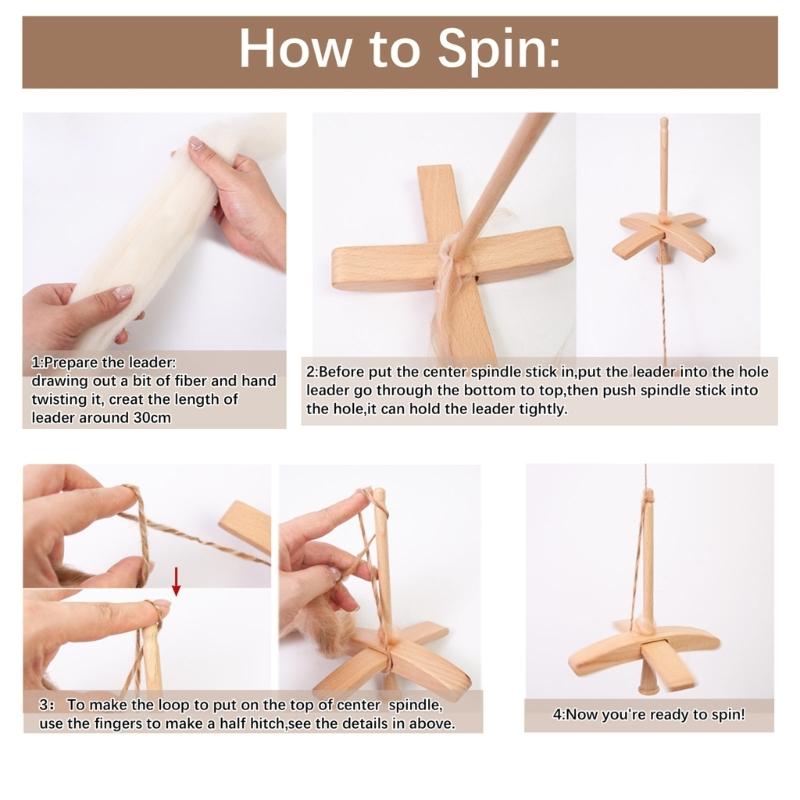 How to Spin:

1:Prepare the leader:
drawing out a bit of fiber and hand twisting it, creat the length of leader around 30cm

2:Before put the center spindle stick in,put the leader into the hole leader go through the bottom to top,then push spindle stick into the hole,it can hold the leader tightly.

3: To make the loop to put on the top of center spindle, use the fingers to make a half hitch,see the details in above.

4:Now you're ready to spin!