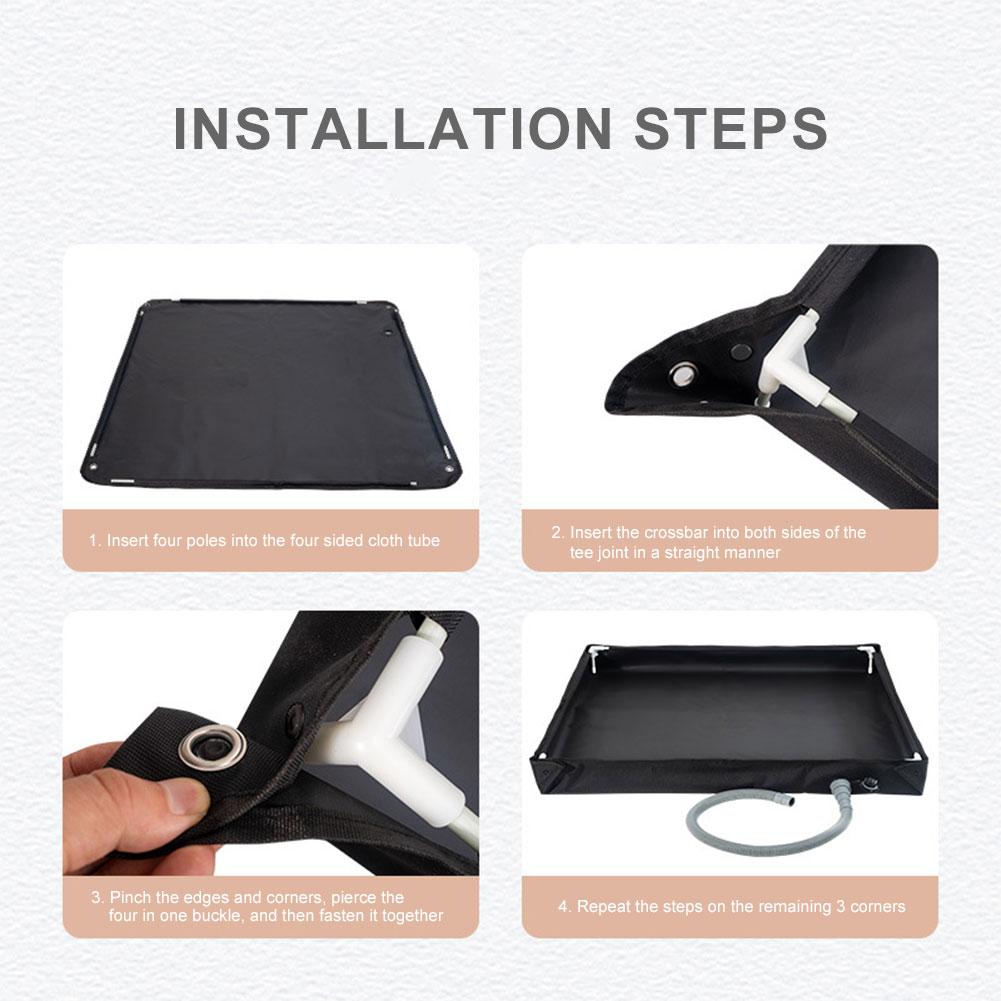 INSTALLATION STEPS

1. Insert four poles into the four sided cloth tube

2. Insert the crossbar into both sides of the tee joint in a straight manner

3. Pinch the edges and corners, pierce the four in one buckle, and then fasten it together

4. Repeat the steps on the remaining 3 corners