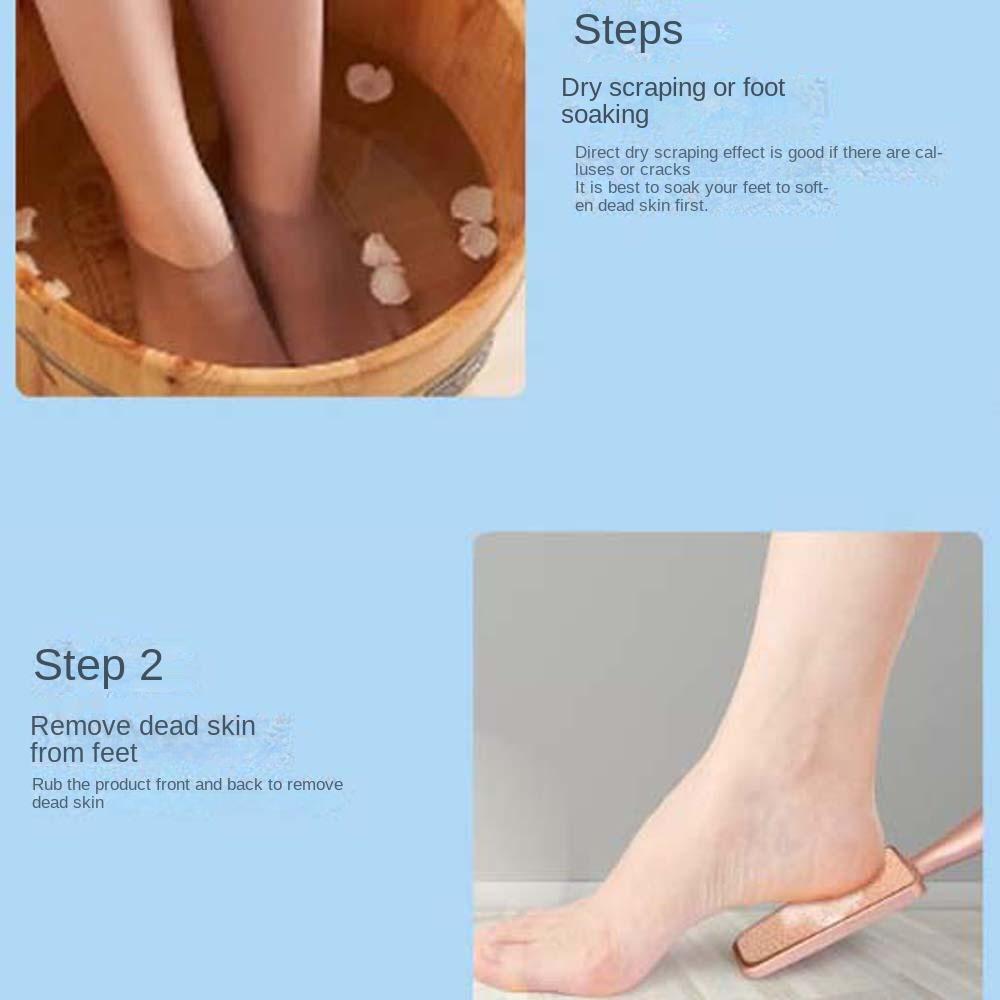 Steps

Dry scraping or foot soaking

Direct dry scraping effect is good if there are calluses or cracks
It is best to soak your feet to soften dead skin first.

Step 2

Remove dead skin from feet

Rub the product front and back to remove dead skin