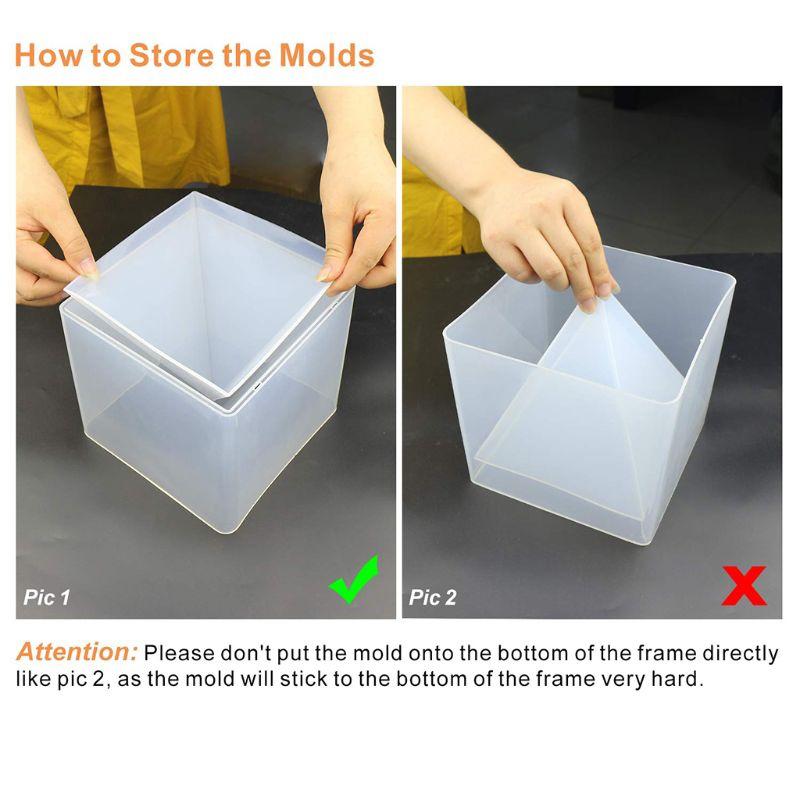 How to Store the Molds

Pic 1

Pic 2

Attention: Please don't put the mold onto the bottom of the frame directly like pic 2, as the mold will stick to the bottom of the frame very hard.