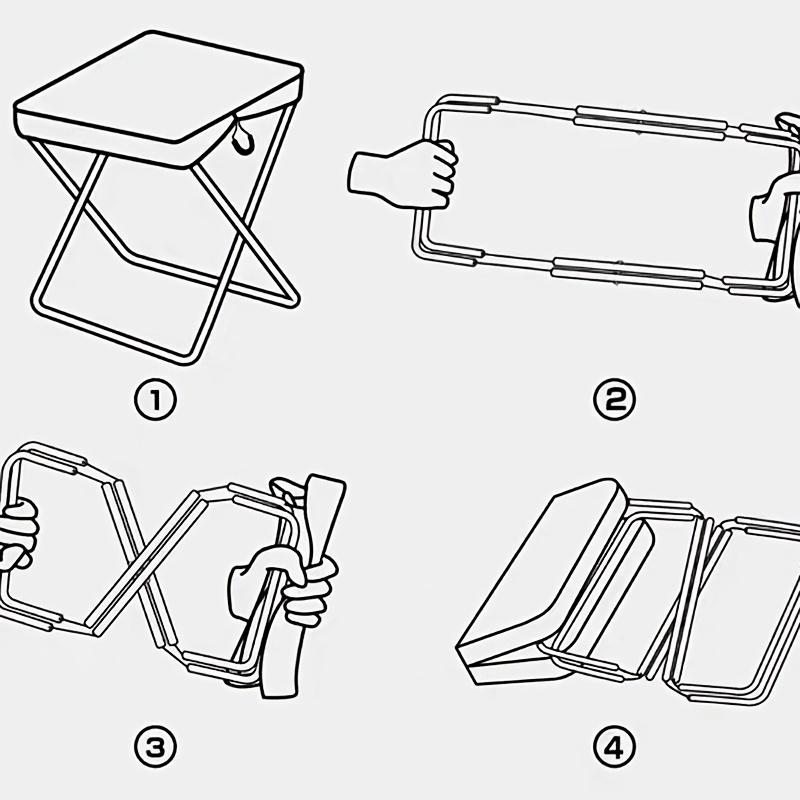 ①

②

③

④