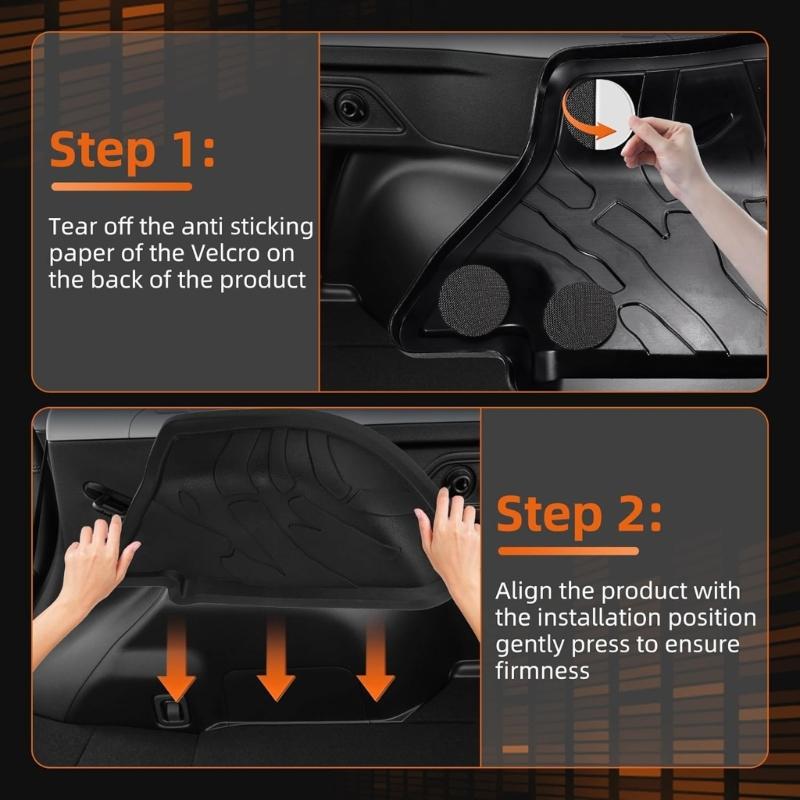 Step 1:

Tear off the anti sticking paper of the Velcro on the back of the product

Step 2:

Align the product with the installation position gently press to ensure firmness