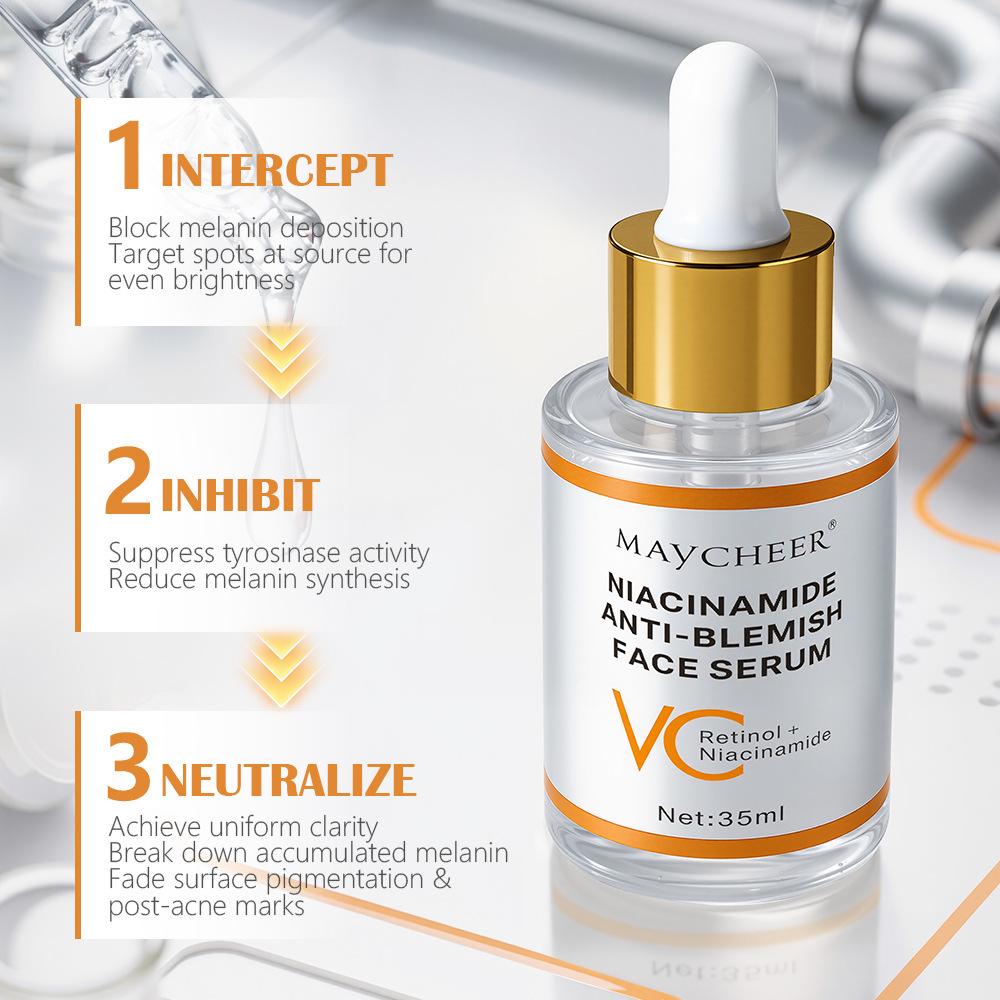 1 INTERCEPT
Block melanin deposition
Target spots at source for even brightness

2 INHIBIT
Suppress tyrosinase activity
Reduce melanin synthesis

3 NEUTRALIZE
Achieve uniform clarity
Break down accumulated melanin
Fade surface pigmentation & post-acne marks

MAYCHEER®
NIACINAMIDE ANTI-BLEMISH FACE SERUM
VC Retinol + Niacinamide
Net:35ml