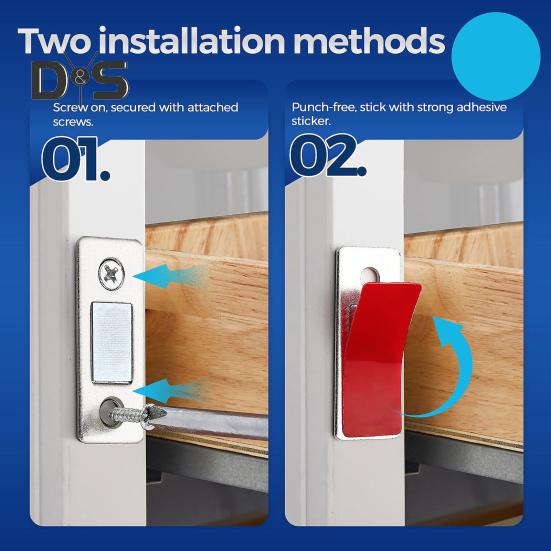 Two installation methods

D&S

Screw on, secured with attached screws.

01.

Punch-free, stick with strong adhesive sticker.

02.