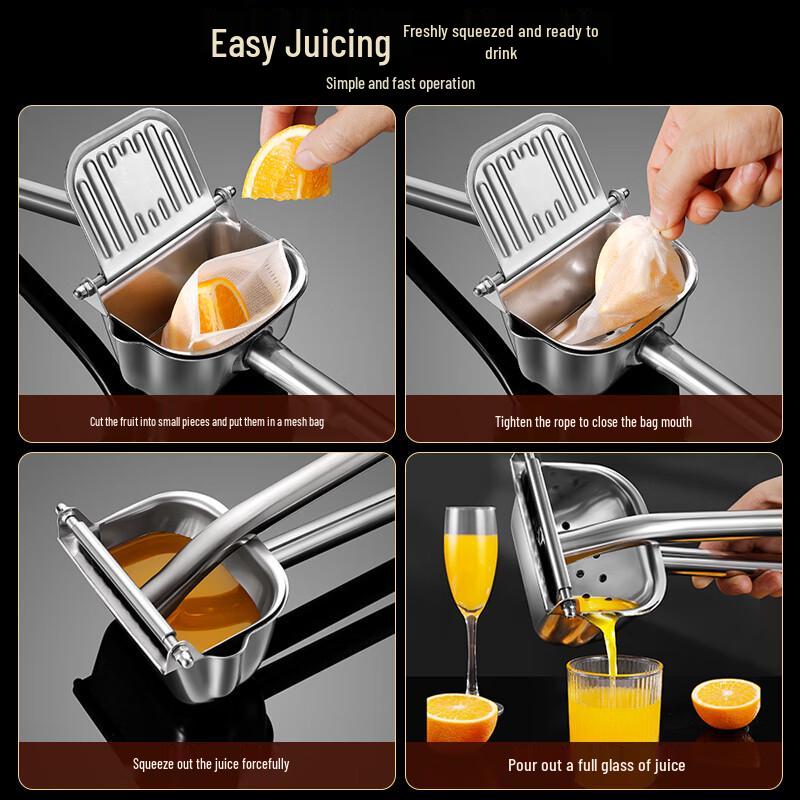 Easy Juicing

Freshly squeezed and ready to drink

Simple and fast operation

Cut the fruit into small pieces and put them in a mesh bag

Tighten the rope to close the bag mouth

Squeeze out the juice forcefully

Pour out a full glass of juice