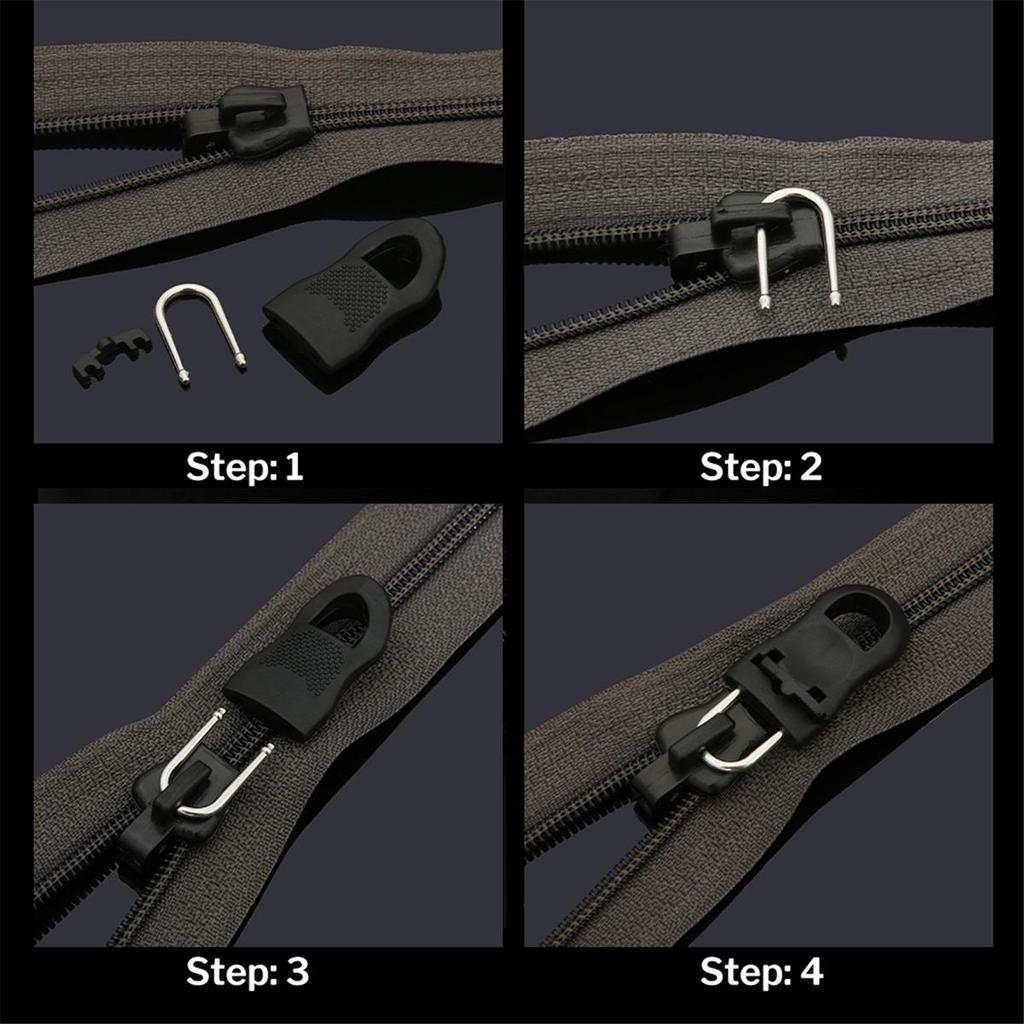 Step: 1

Step: 2

Step: 3

Step: 4