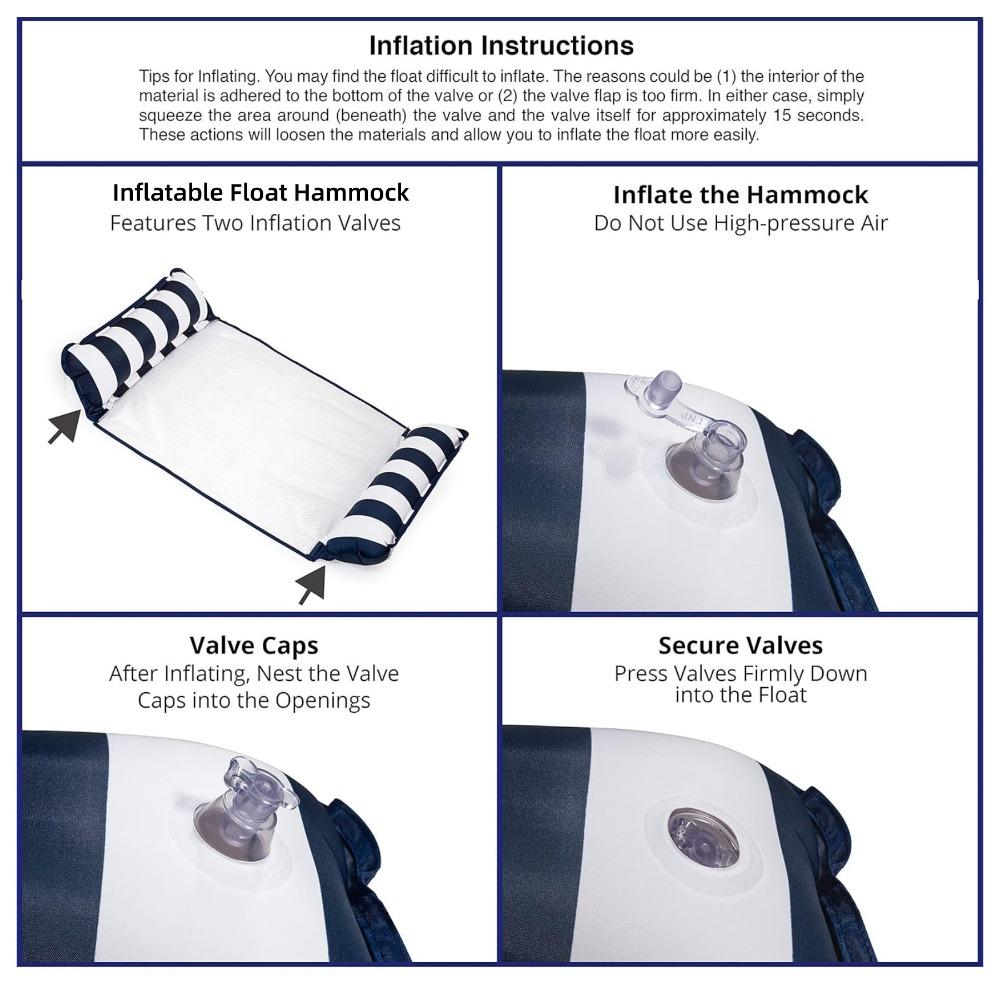 Inflation Instructions

Tips for Inflating. You may find the float difficult to inflate. The reasons could be (1) the interior of the material is adhered to the bottom of the valve or (2) the valve flap is too firm. In either case, simply squeeze the area around (beneath) the valve and the valve itself for approximately 15 seconds. These actions will loosen the materials and allow you to inflate the float more easily.

Inflatable Float Hammock
Features Two Inflation Valves

Inflate the Hammock
Do Not Use High-pressure Air

Valve Caps
After Inflating, Nest the Valve Caps into the Openings

Secure Valves
Press Valves Firmly Down into the Float