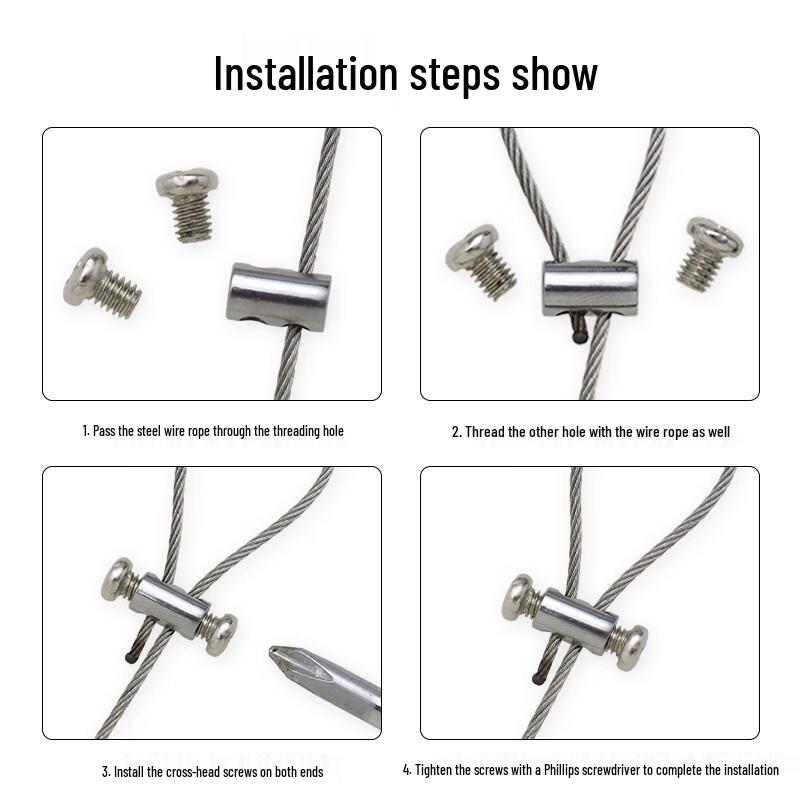 Installation steps show

1. Pass the steel wire rope through the threading hole

2. Thread the other hole with the wire rope as well

3. Install the cross-head screws on both ends

4. Tighten the screws with a Phillips screwdriver to complete the installation