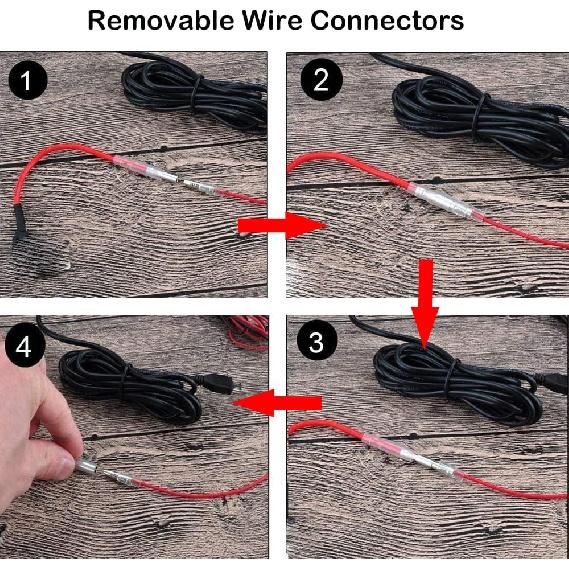 Removable Wire Connectors

1

2

4

3