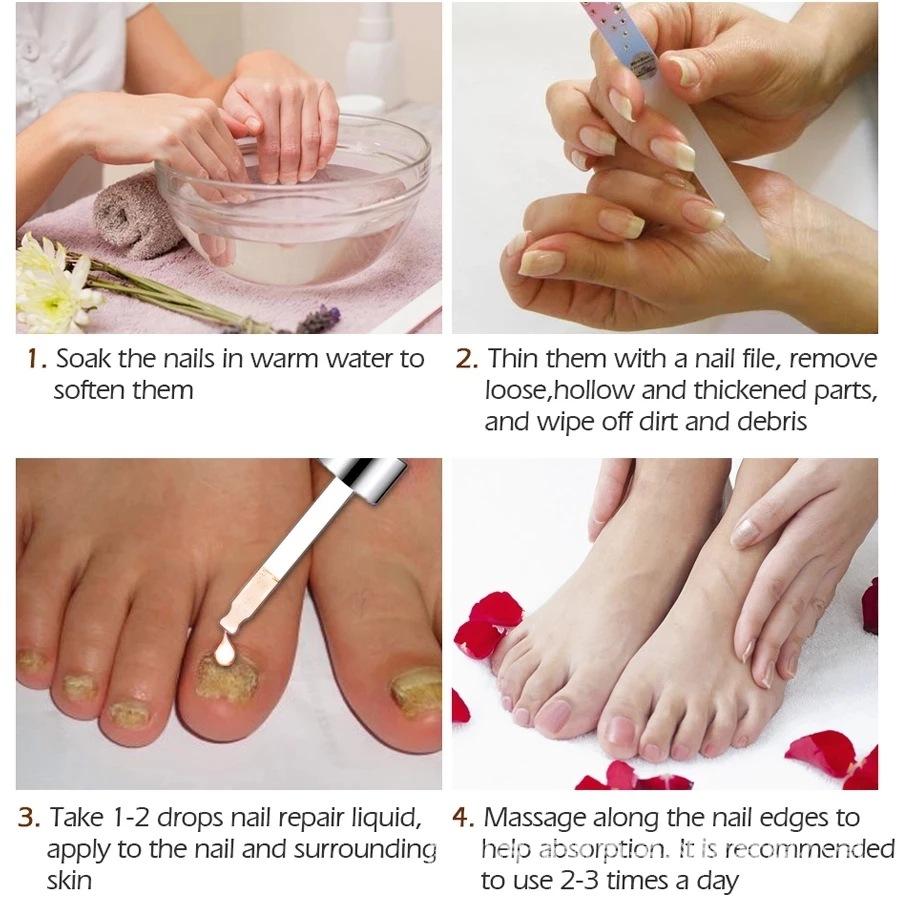 1. Soak the nails in warm water to soften them

2. Thin them with a nail file, remove loose,hollow and thickened parts, and wipe off dirt and debris

3. Take 1-2 drops nail repair liquid, apply to the nail and surrounding skin

4. Massage along the nail edges to help absorption. It is recommended to use 2-3 times a day