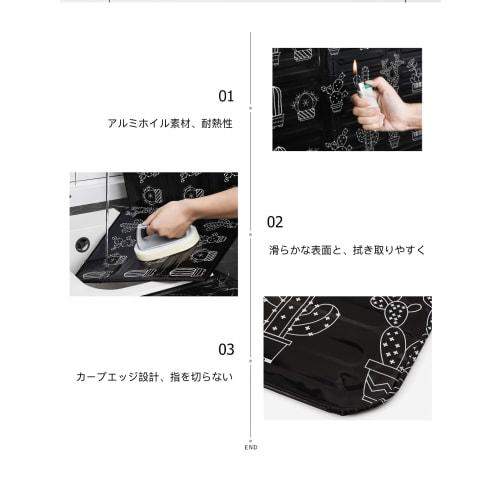 01

アルミホイル素材、耐熱性

02

滑らかな表面と、拭き取りやすく

03

カーブエッジ設計、指を切らない

END