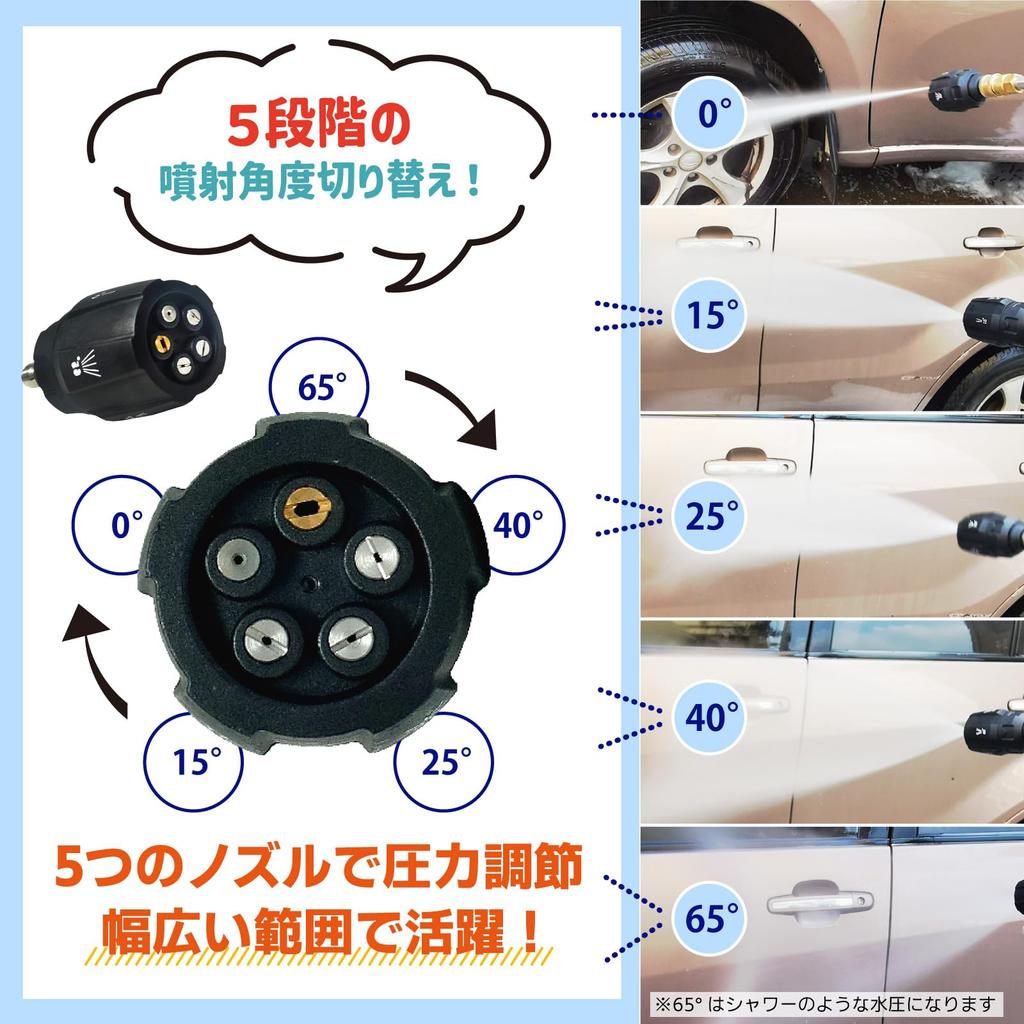 5段階の
噴射角度切り替え！

65°
0°
40°
15°
25°

5つのノズルで圧力調節
幅広い範囲で活躍！

0°
15°
25°
40°
65°

※65° はシャワーのような水圧になります