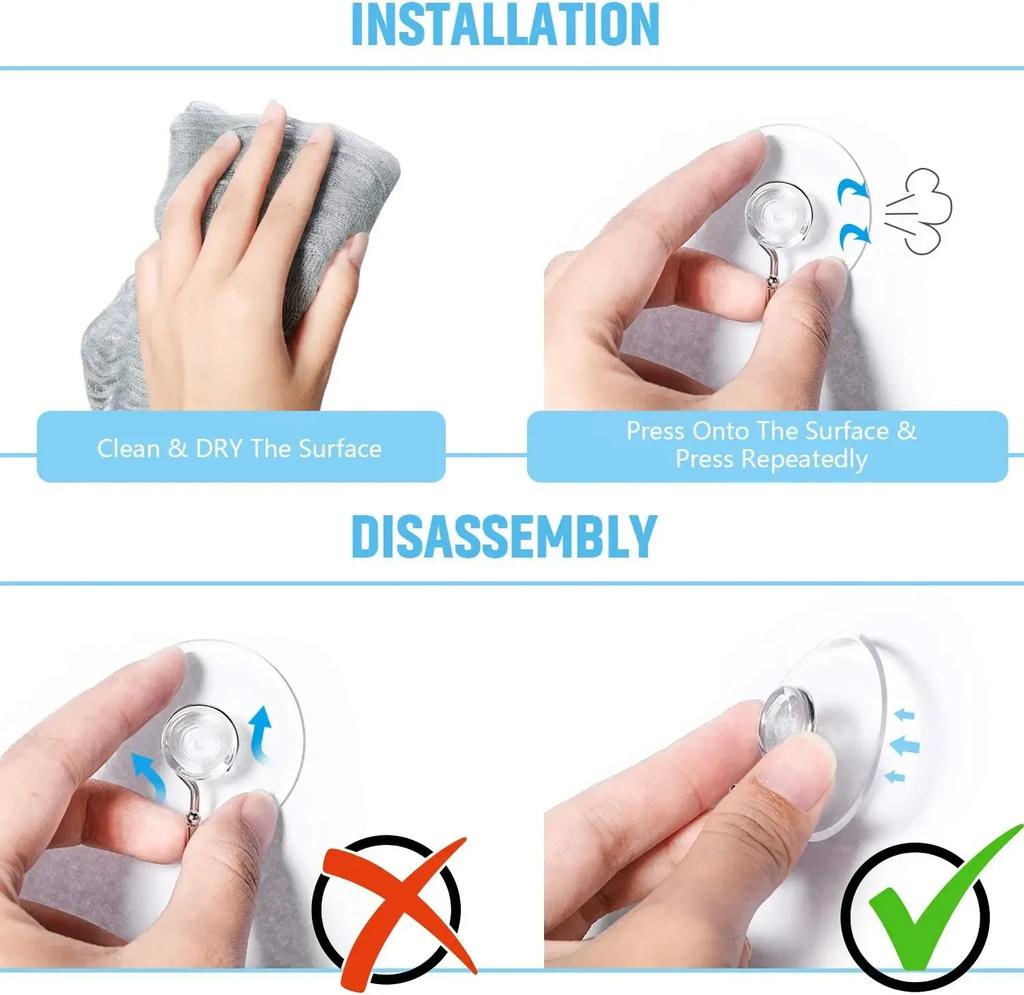 INSTALLATION

Clean & DRY The Surface

Press Onto The Surface & Press Repeatedly

DISASSEMBLY