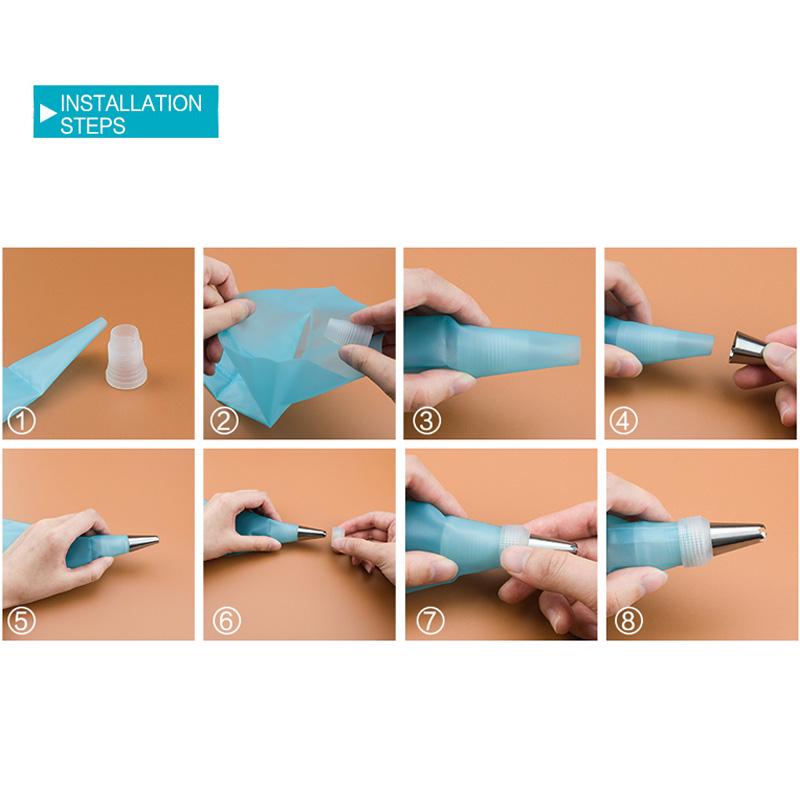 INSTALLATION STEPS

①

②

③

④

⑤

⑥

⑦

⑧