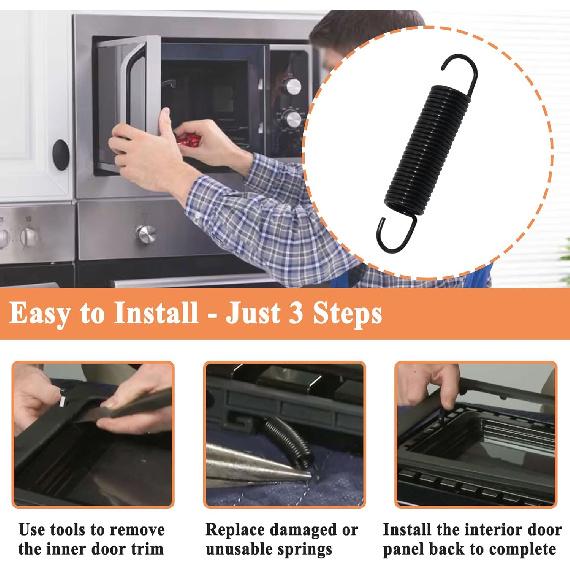 Easy to Install - Just 3 Steps

Use tools to remove the inner door trim

Replace damaged or unusable springs

Install the interior door panel back to complete