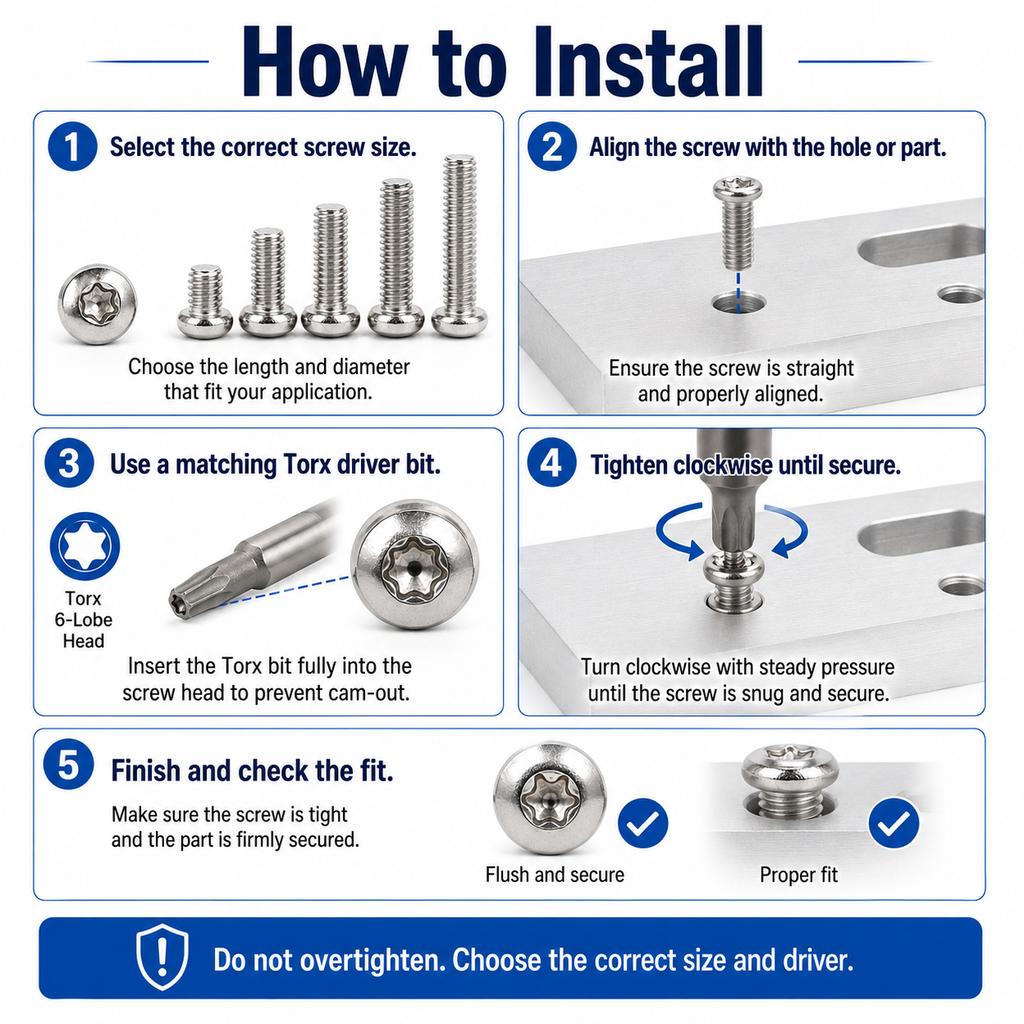 How to Install

1 Select the correct screw size.

Choose the length and diameter that fit your application.

2 Align the screw with the hole or part.

Ensure the screw is straight and properly aligned.

3 Use a matching Torx driver bit.

Torx 6-Lobe Head

Insert the Torx bit fully into the screw head to prevent cam-out.

4 Tighten clockwise until secure.

Turn clockwise with steady pressure until the screw is snug and secure.

5 Finish and check the fit.

Make sure the screw is tight and the part is firmly secured.

Flush and secure

Proper fit

Do not overtighten. Choose the correct size and driver.