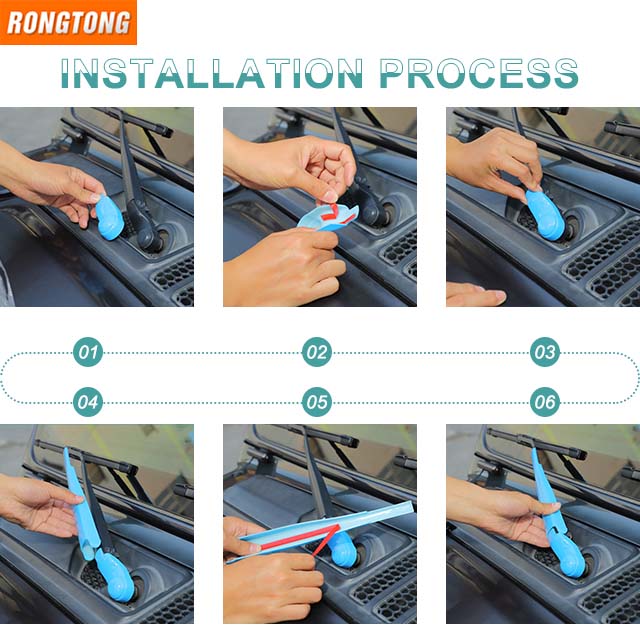 RONGTONG

INSTALLATION PROCESS

01

02

03

04

05

06