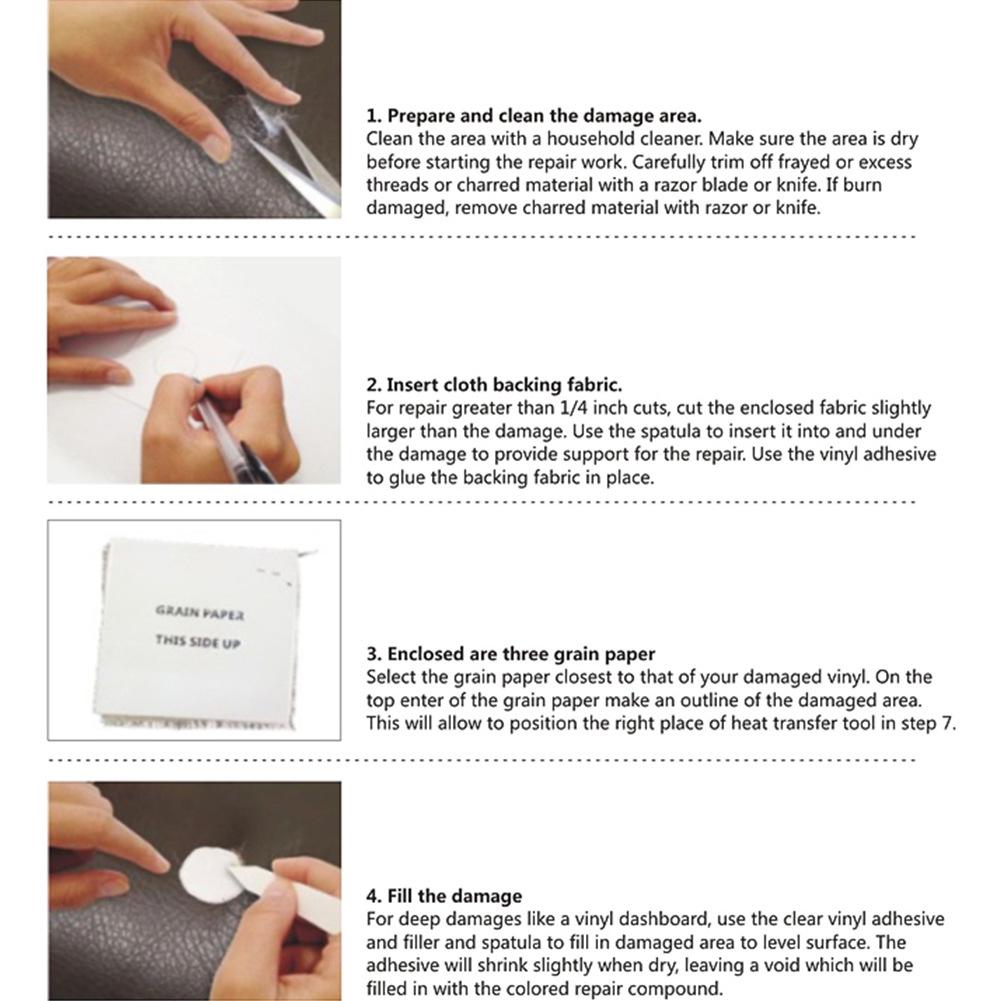 1. Prepare and clean the damage area.
Clean the area with a household cleaner. Make sure the area is dry before starting the repair work. Carefully trim off frayed or excess threads or charred material with a razor blade or knife. If burn damaged, remove charred material with razor or knife.

2. Insert cloth backing fabric.
For repair greater than 1/4 inch cuts, cut the enclosed fabric slightly larger than the damage. Use the spatula to insert it into and under the damage to provide support for the repair. Use the vinyl adhesive to glue the backing fabric in place.

GRAIN PAPER
THIS SIDE UP

3. Enclosed are three grain paper
Select the grain paper closest to that of your damaged vinyl. On the top enter of the grain paper make an outline of the damaged area. This will allow to position the right place of heat transfer tool in step 7.

4. Fill the damage
For deep damages like a vinyl dashboard, use the clear vinyl adhesive and filler and spatula to fill in damaged area to level surface. The adhesive will shrink slightly when dry, leaving a void which will be filled in with the colored repair compound.