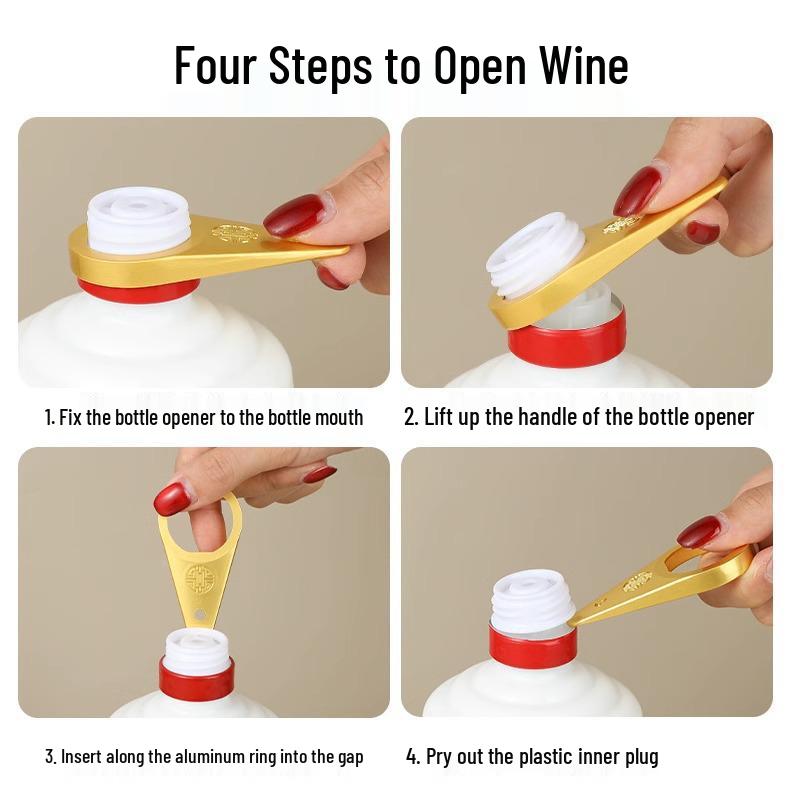 Four Steps to Open Wine

1. Fix the bottle opener to the bottle mouth

2. Lift up the handle of the bottle opener

3. Insert along the aluminum ring into the gap

4. Pry out the plastic inner plug