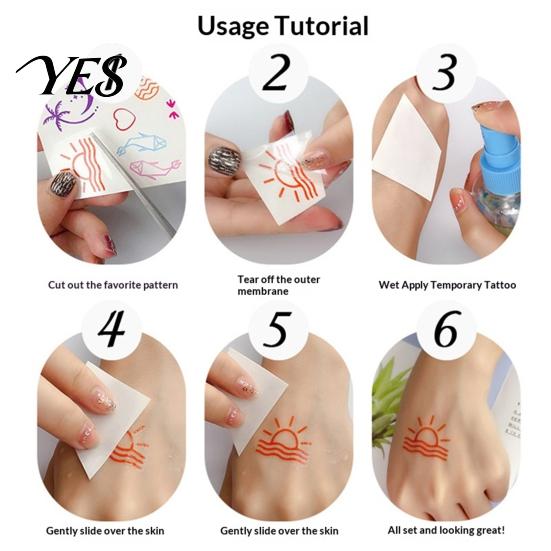 Usage Tutorial

YE$

2

3

Cut out the favorite pattern

Tear off the outer membrane

Wet Apply Temporary Tattoo

4

5

6

Gently slide over the skin

Gently slide over the skin

All set and looking great!