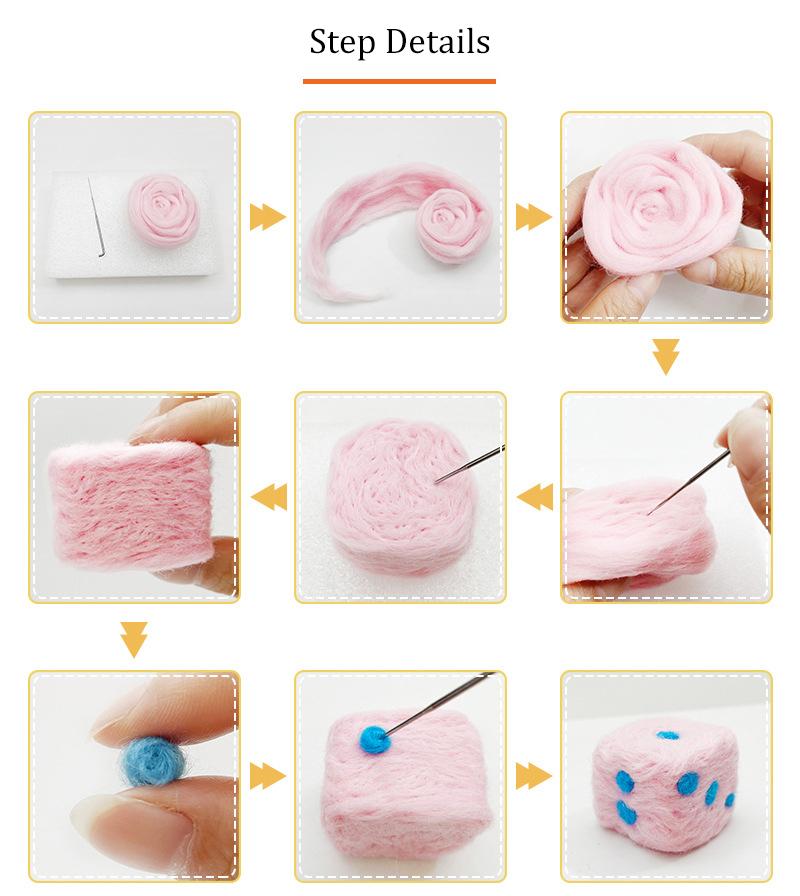 Step Details