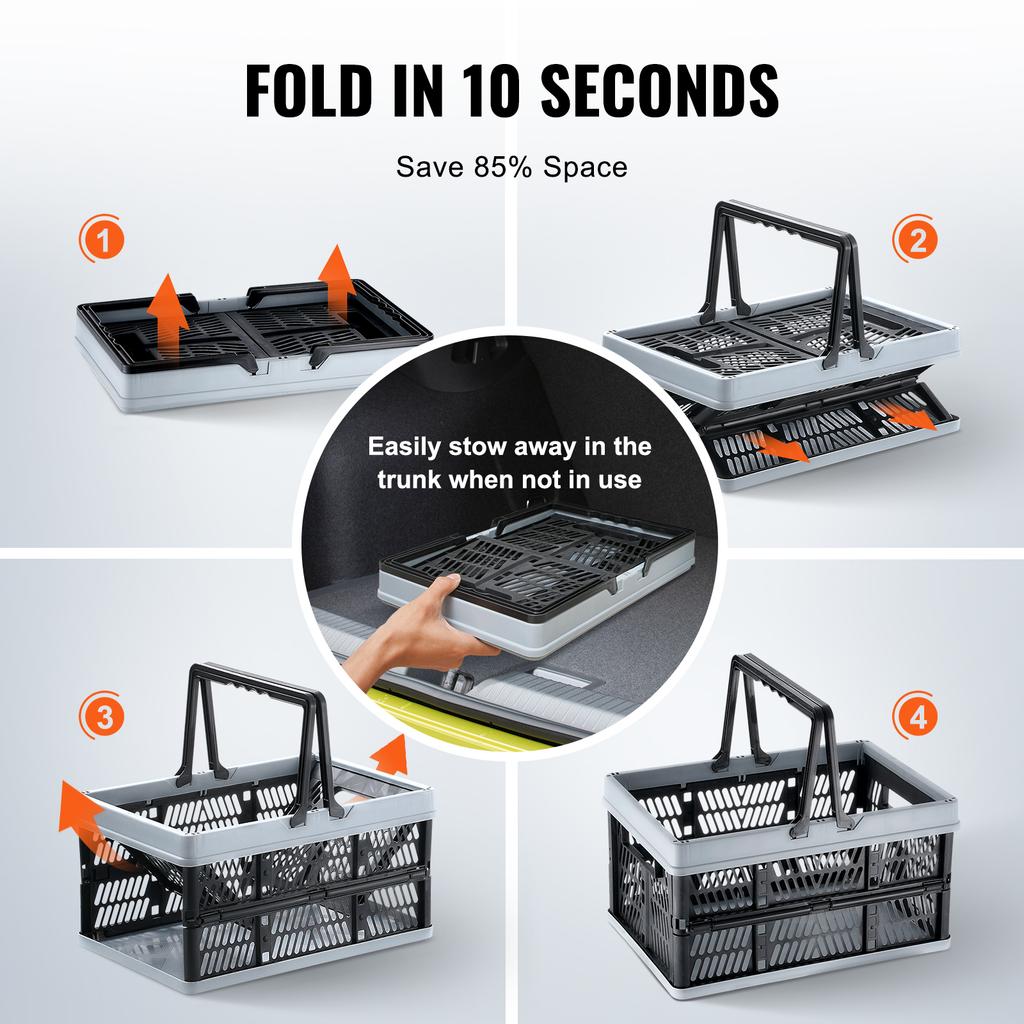 FOLD IN 10 SECONDS

Save 85% Space

1

2

Easily stow away in the trunk when not in use

3

4