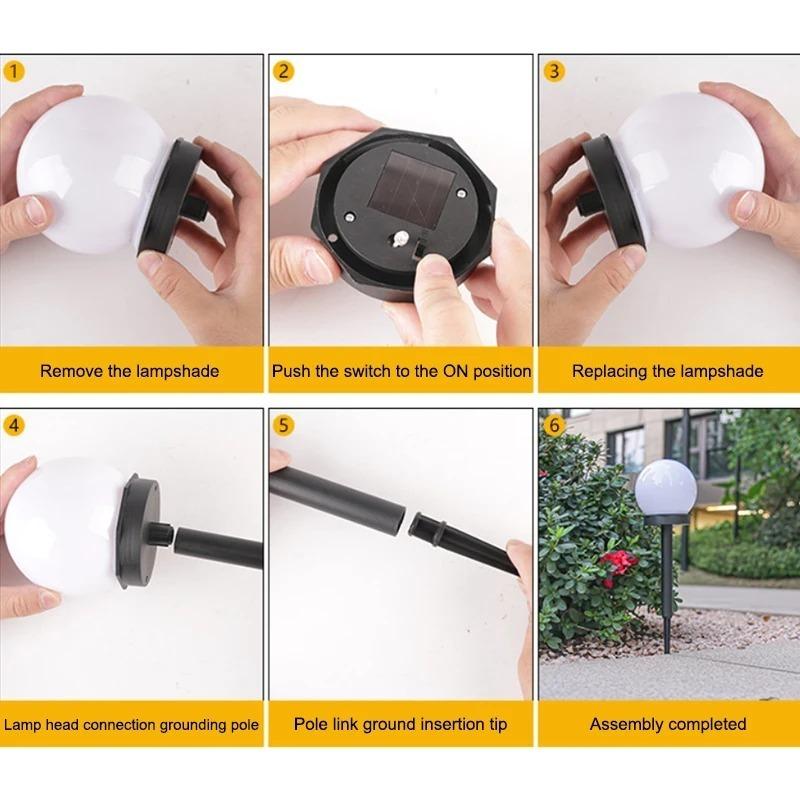 1
Remove the lampshade

2
Push the switch to the ON position

3
Replacing the lampshade

4
Lamp head connection grounding pole

5
Pole link ground insertion tip

6
Assembly completed