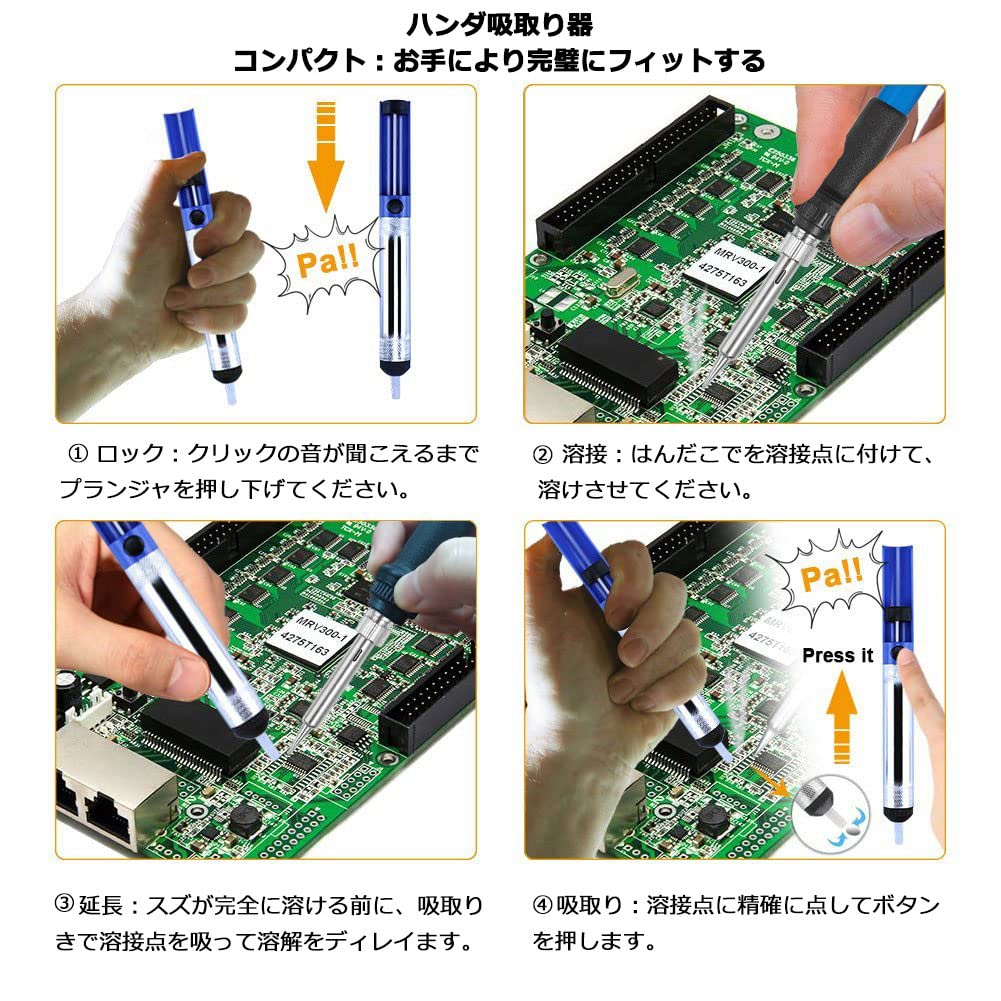 ハンダ吸取り器
コンパクト：お手により完璧にフィットする

Pa!!

MRV300-1
42757163

① ロック：クリックの音が聞こえるまでプランジャを押し下げてください。

② 溶接：はんだこでを溶接点に付けて、溶けさせてください。

MRV300-1
42757163

Pa!!

Press it

③ 延長：スズが完全に溶ける前に、吸取りきで溶接点を吸って溶解をディレイます。

④ 吸取り：溶接点に精確に点してボタンを押します。