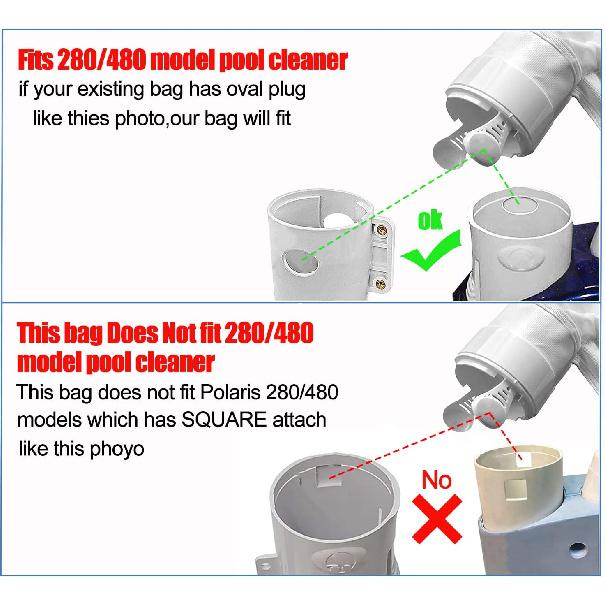 Fits 280/480 model pool cleaner
if your existing bag has oval plug like thies photo,our bag will fit

ok

This bag Does Not fit 280/480 model pool cleaner
This bag does not fit Polaris 280/480 models which has SQUARE attach like this phoyo

No