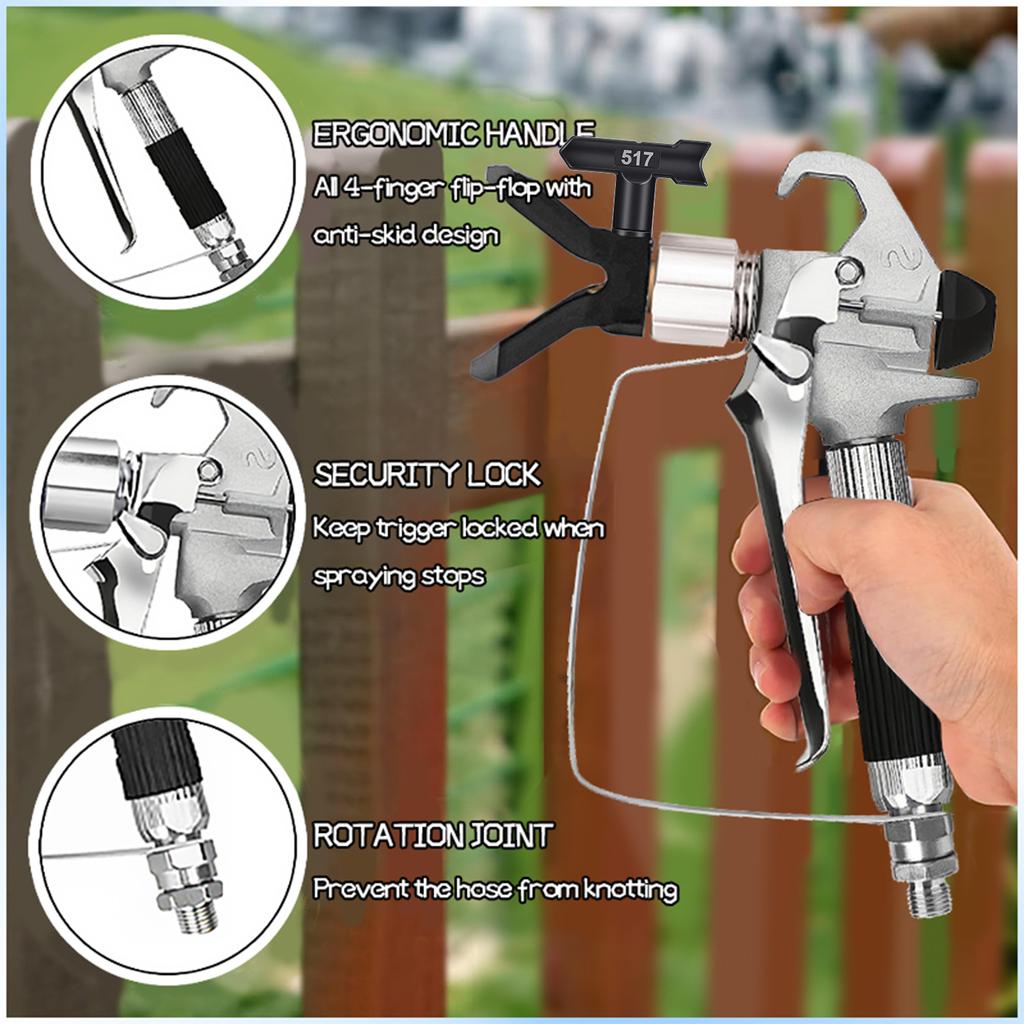 ERGONOMIC HANDLE
All 4-finger flip-flop with anti-skid design

517

SECURITY LOCK
Keep trigger locked when spraying stops

ROTATION JOINT
Prevent the hose from knotting