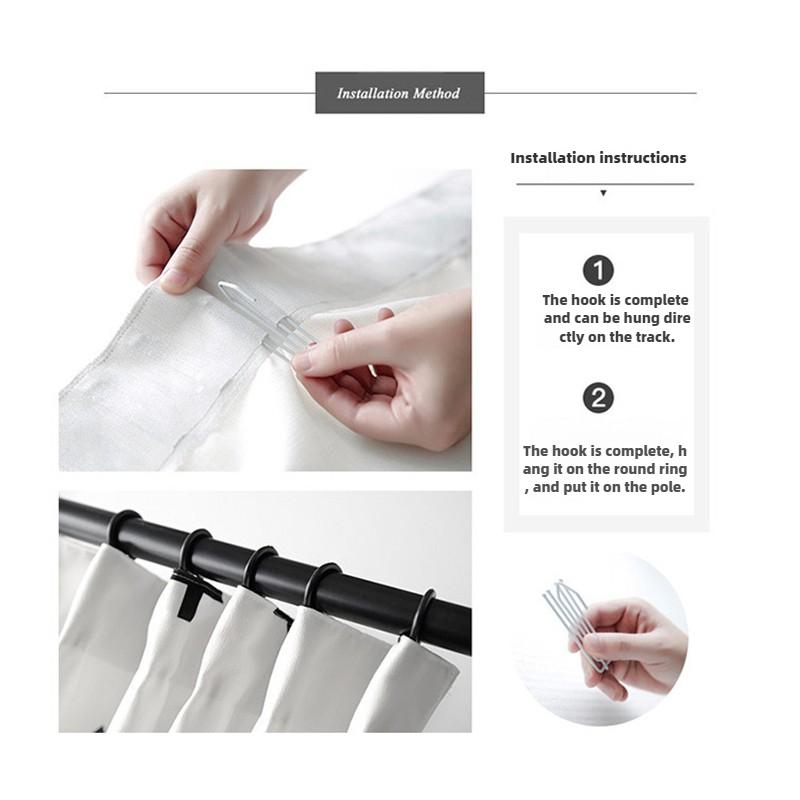 Installation Method

Installation instructions

1

The hook is complete and can be hung dire ctly on the track.

2

The hook is complete, h ang it on the round ring , and put it on the pole.