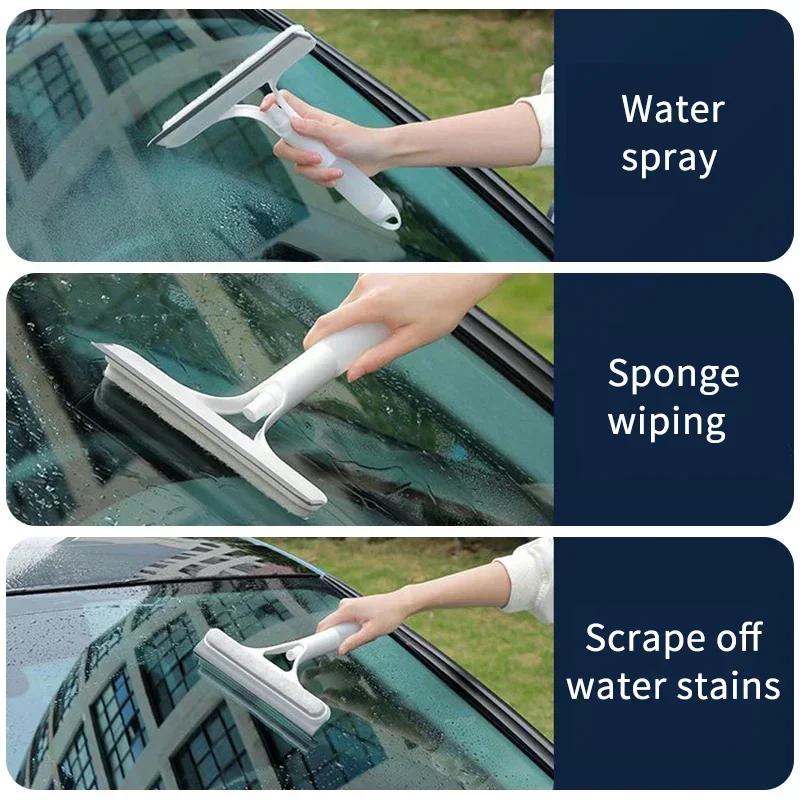 Water spray

Sponge wiping

Scrape off water stains