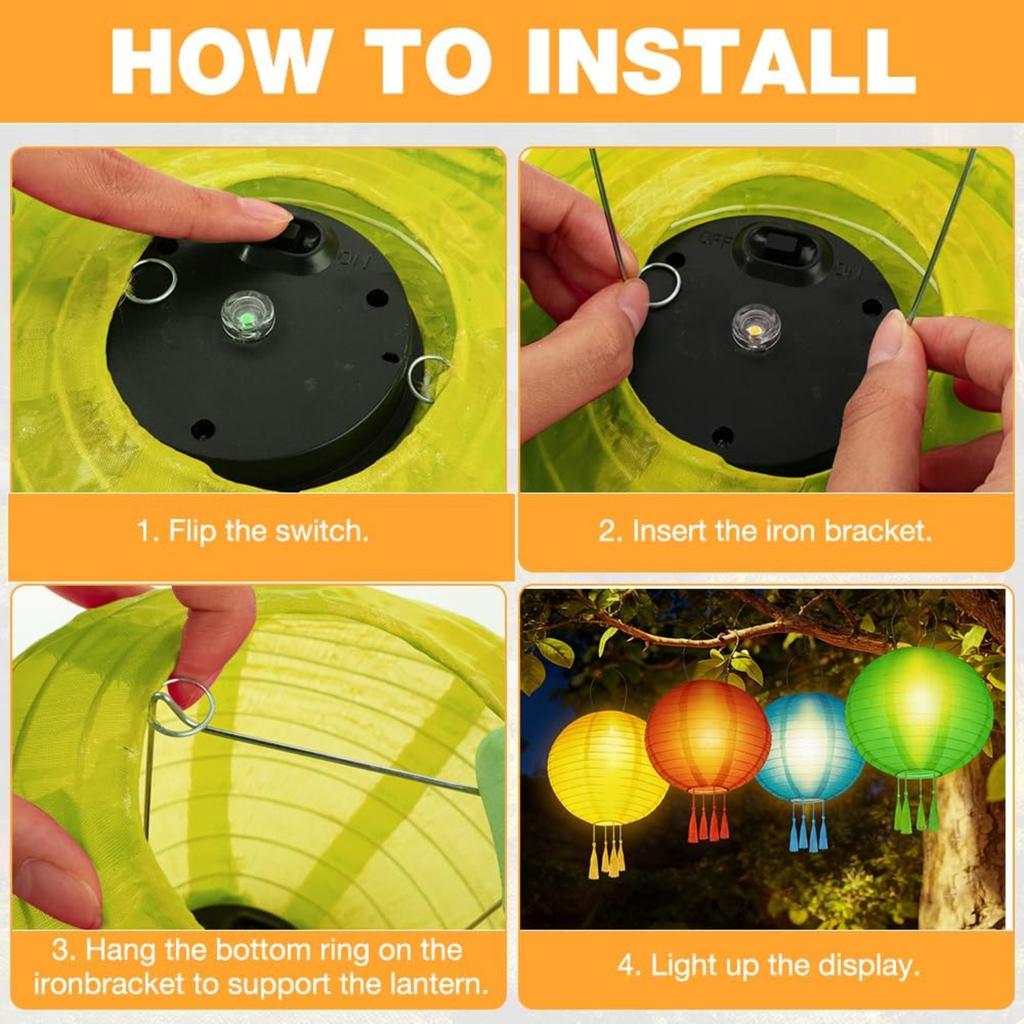 HOW TO INSTALL

ON

OFF ON

1. Flip the switch.

2. Insert the iron bracket.

3. Hang the bottom ring on the ironbracket to support the lantern.

4. Light up the display.