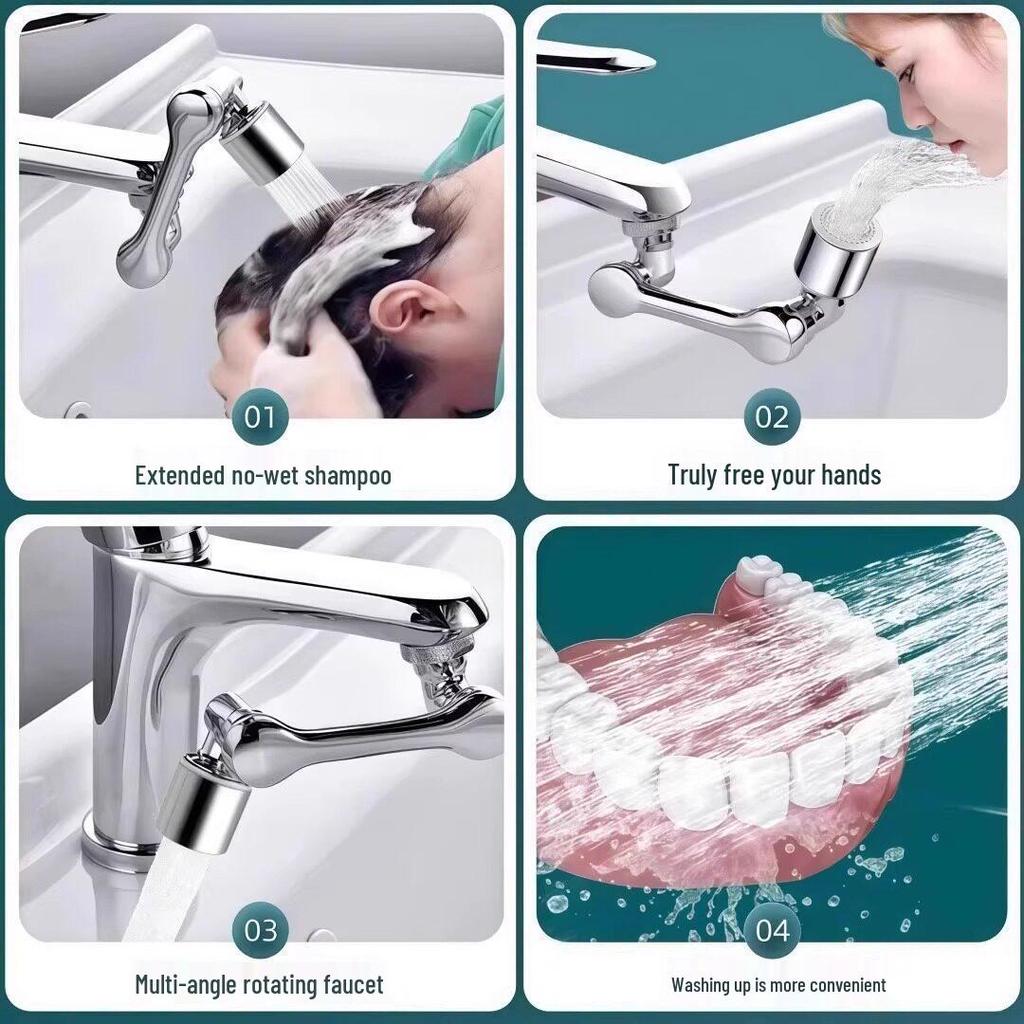 01

Extended no-wet shampoo

02

Truly free your hands

03

Multi-angle rotating faucet

04

Washing up is more convenient