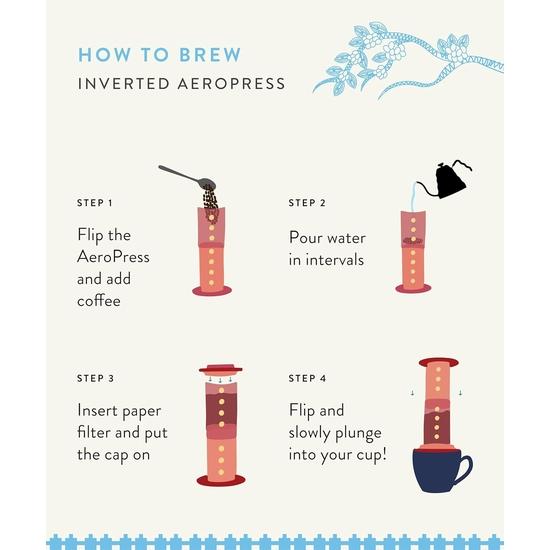 HOW TO BREW
INVERTED AEROPRESS

STEP 1

Flip the AeroPress and add coffee

STEP 2

Pour water in intervals

STEP 3

Insert paper filter and put the cap on

STEP 4

Flip and slowly plunge into your cup!