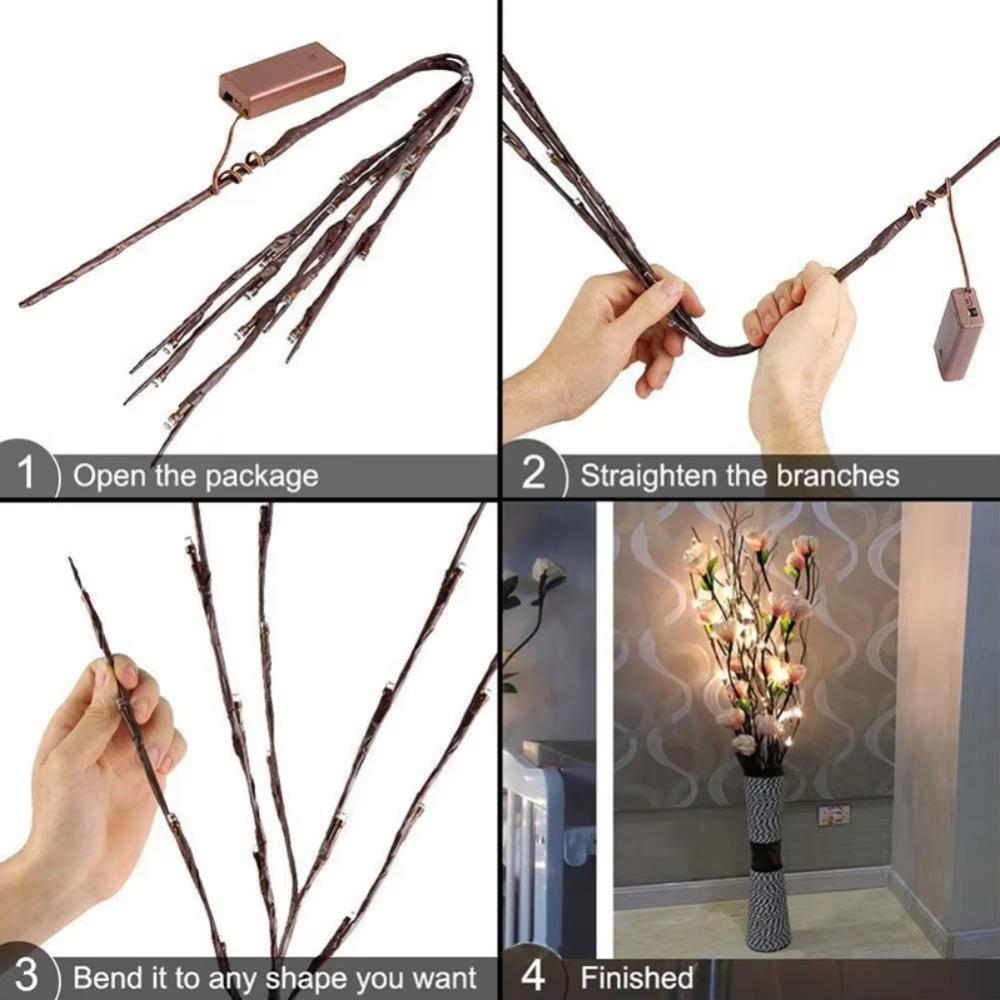 1 Open the package

2 Straighten the branches

3 Bend it to any shape you want

4 Finished