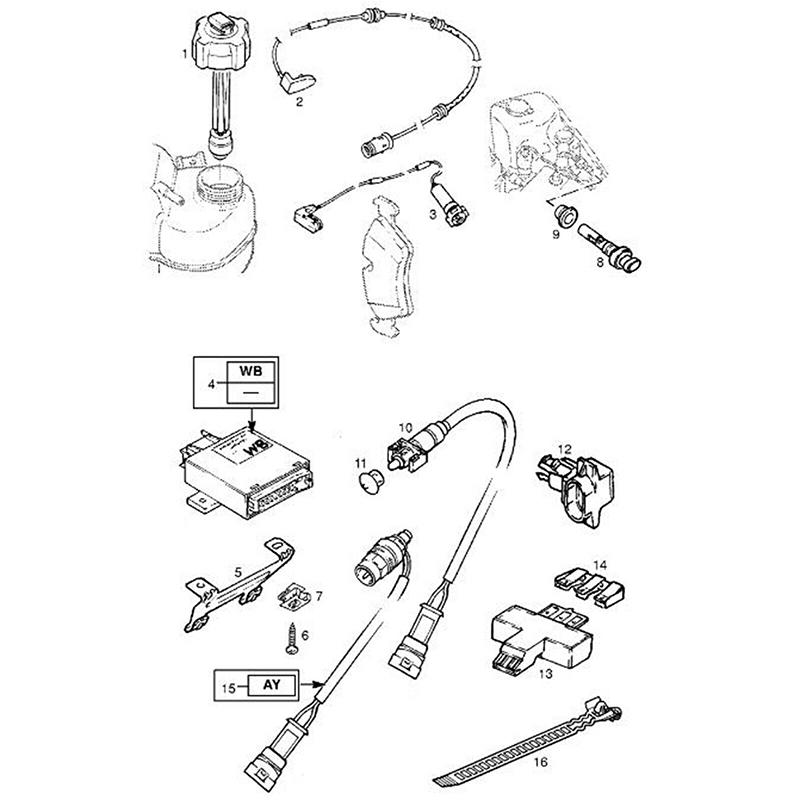 1
2
3
9
8
4
WB
—
WB
10
11
12
5
7
6
14
13
15
AY
16