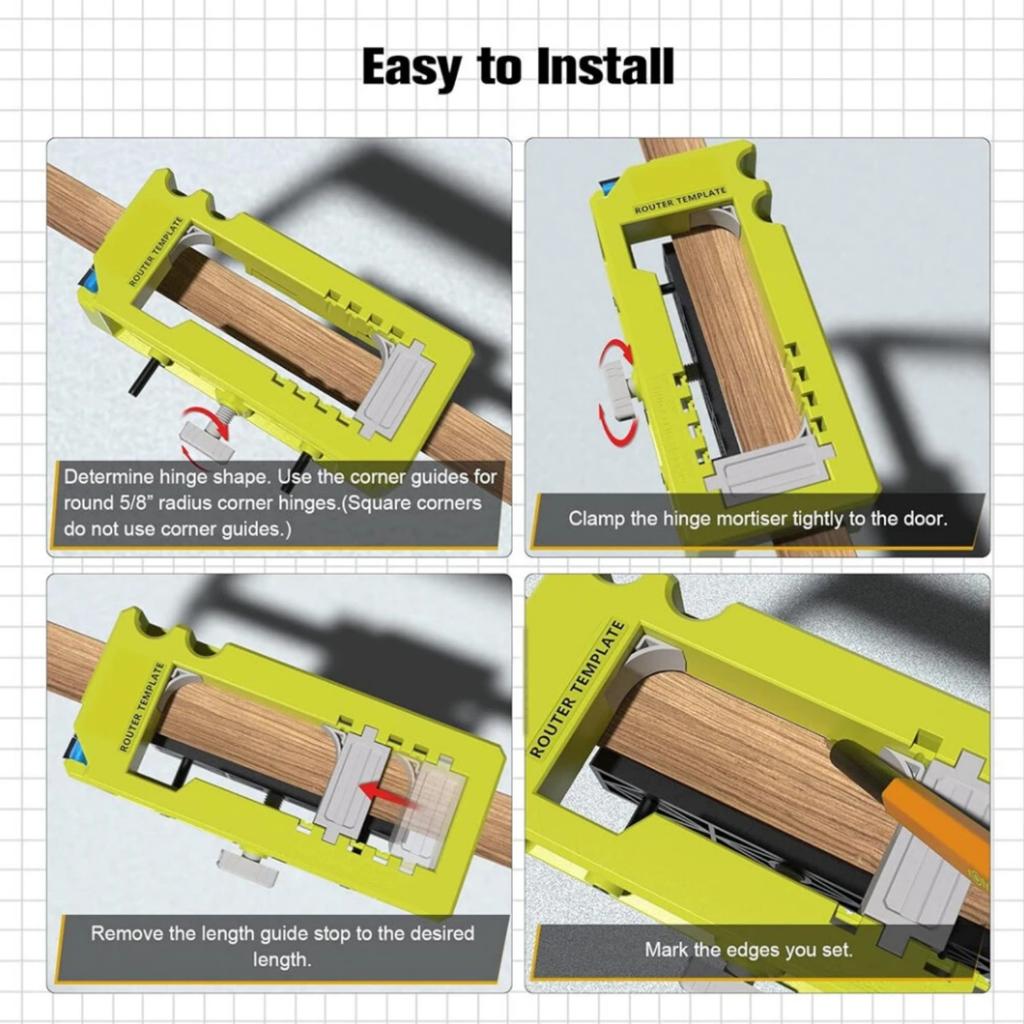 Easy to Install

ROUTER TEMPLATE

Determine hinge shape. Use the corner guides for round 5/8" radius corner hinges.(Square corners do not use corner guides.)

ROUTER TEMPLATE

Clamp the hinge mortiser tightly to the door.

ROUTER TEMPLATE

Remove the length guide stop to the desired length.

ROUTER TEMPLATE

Mark the edges you set.